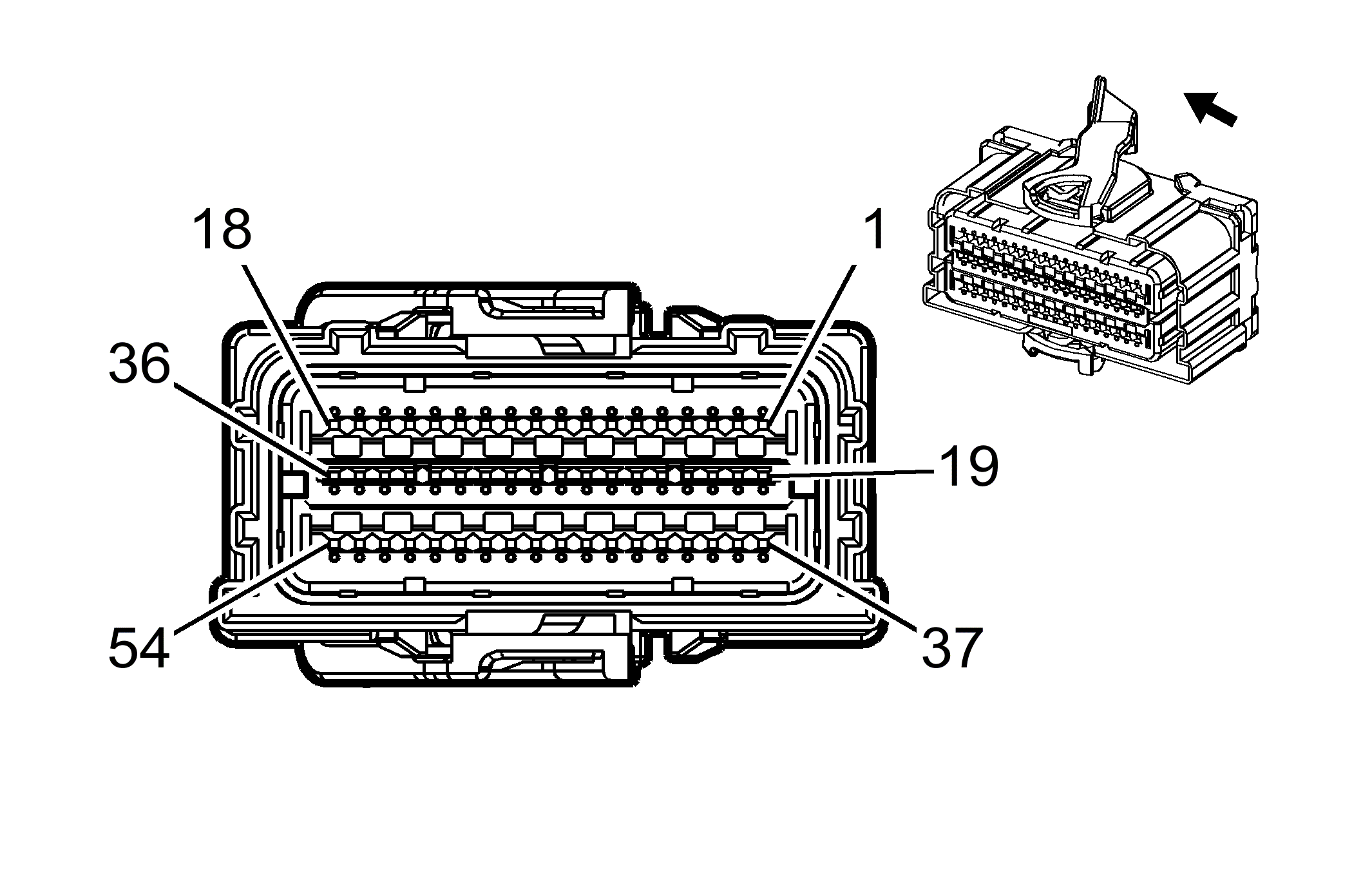 18
1
36
19
54
37