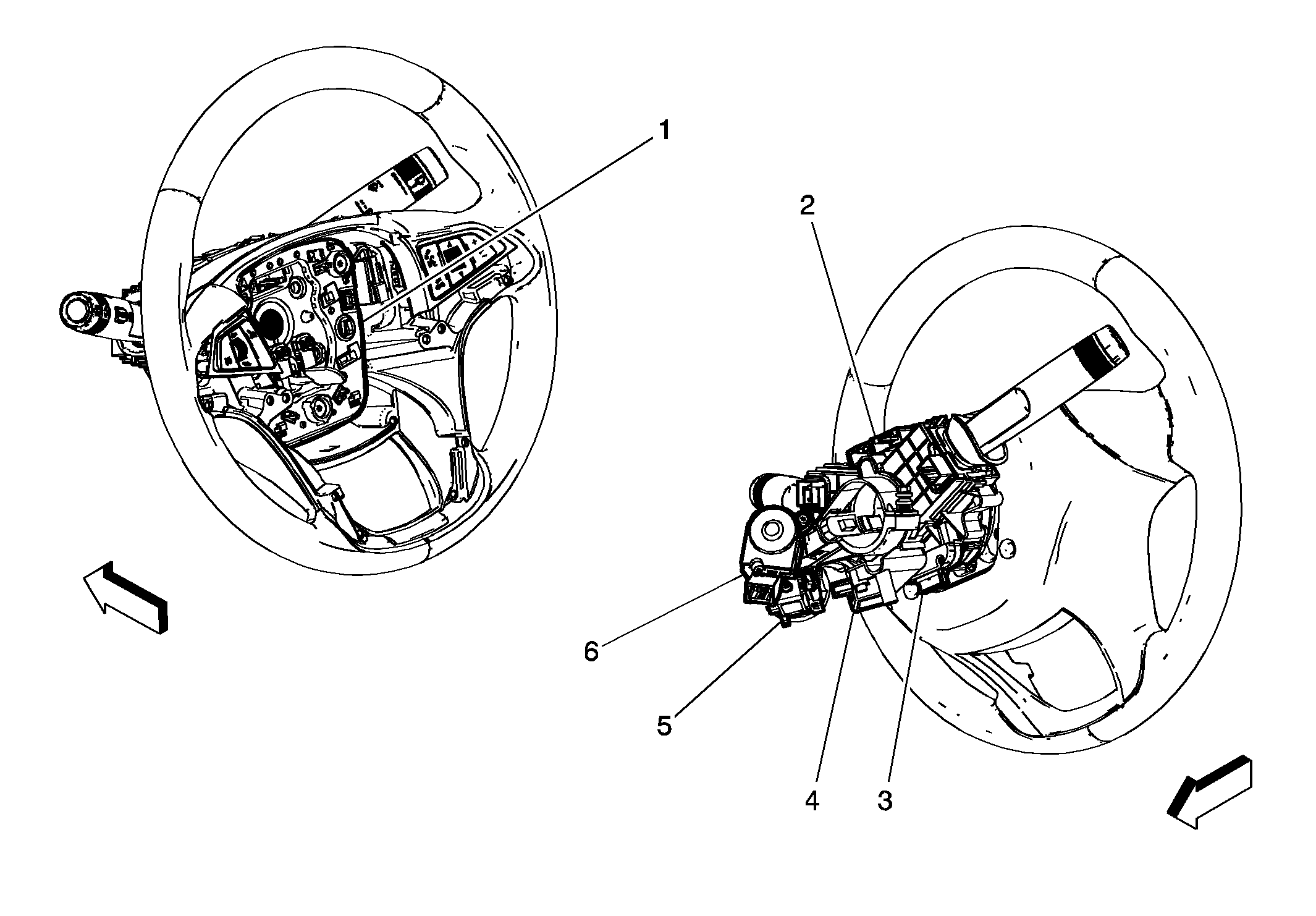 1
2
6
5
4
3