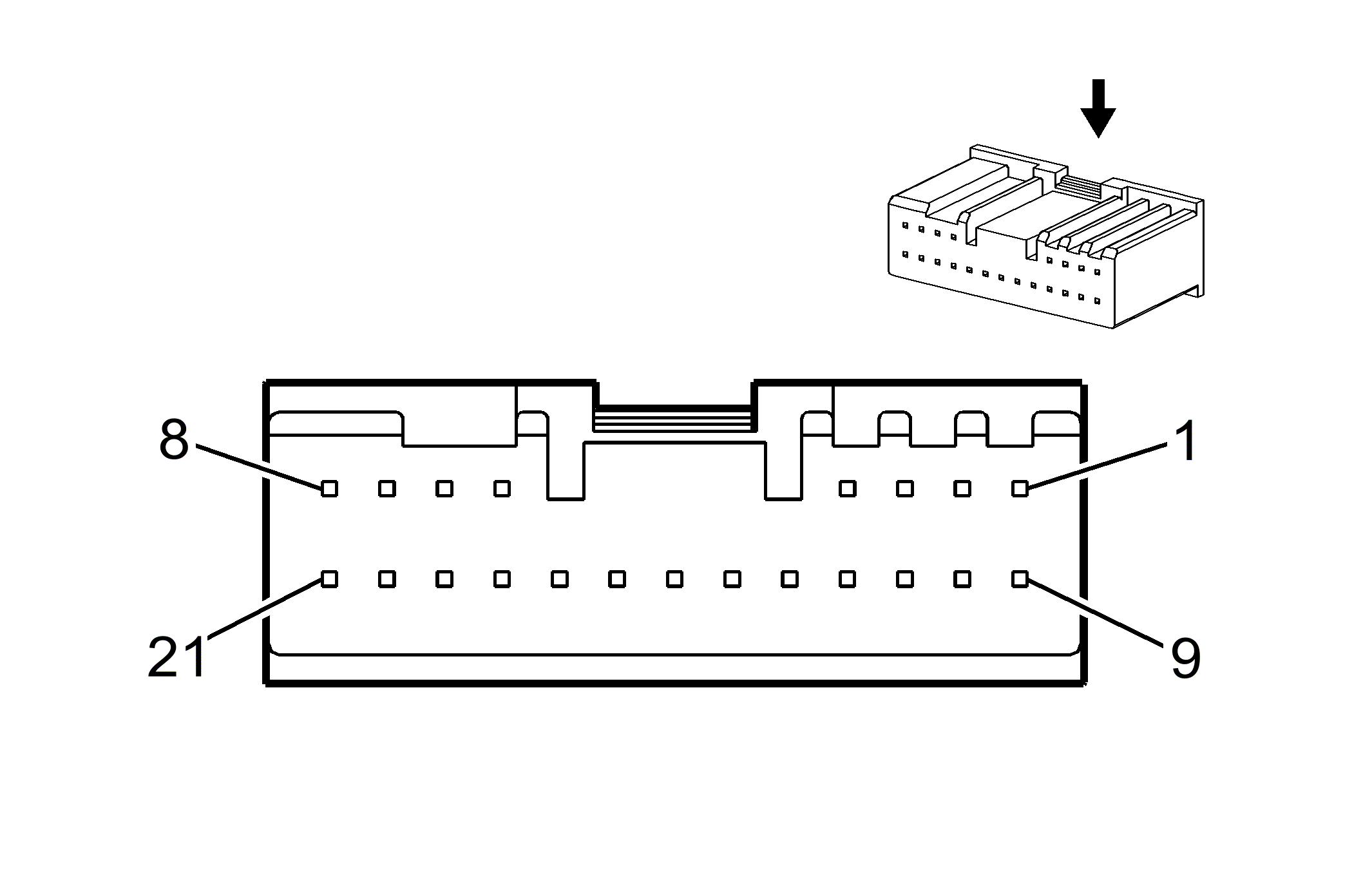 8
1
21
9