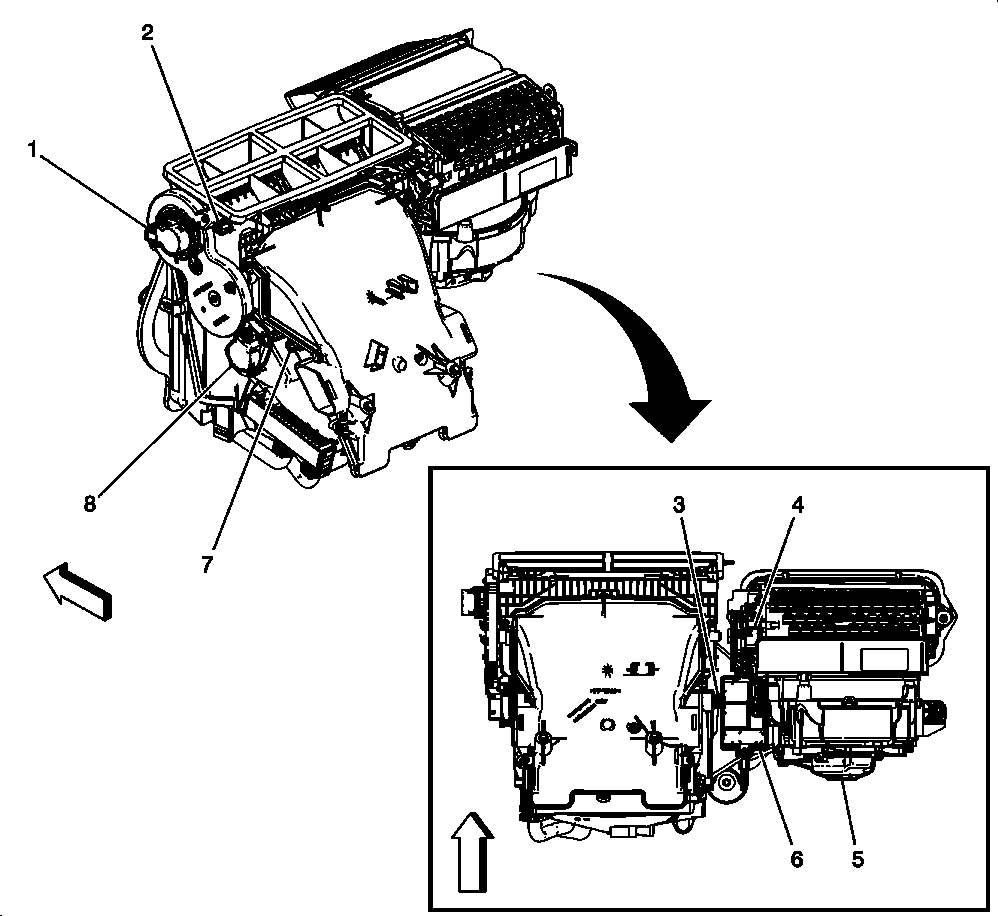 2
1
8
7
3
4
6
5