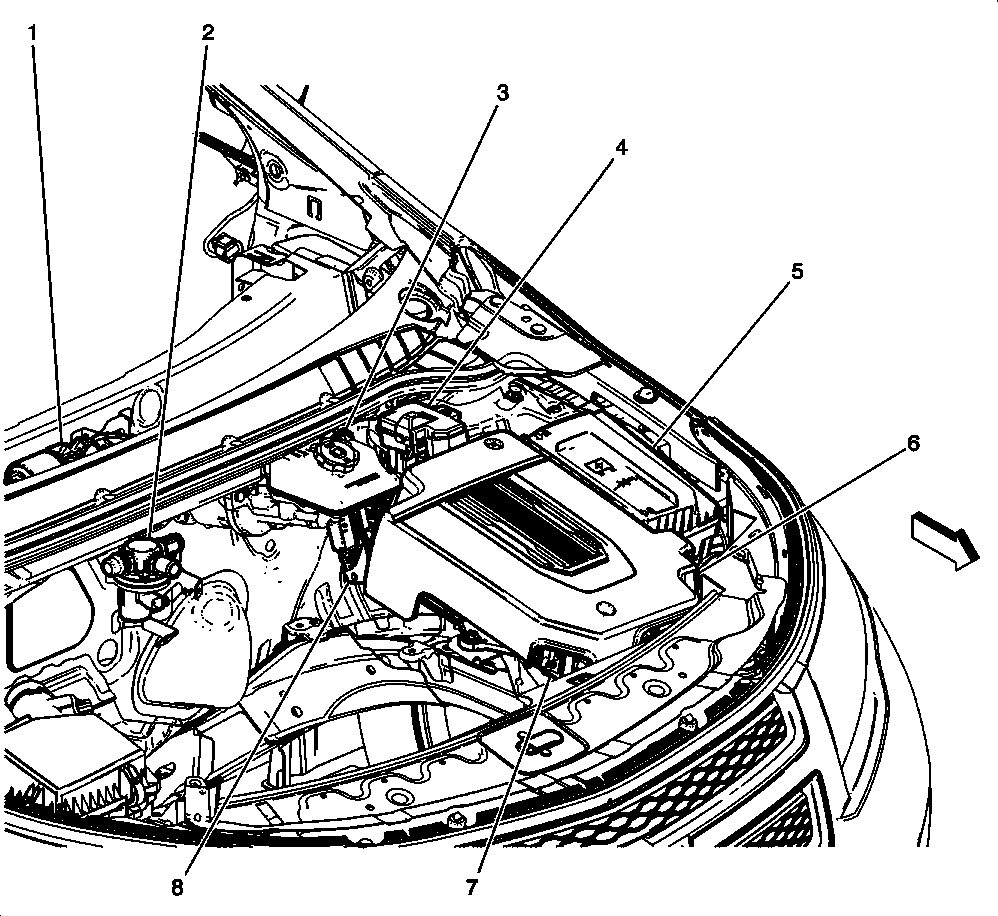 1
2
3
4
5
6
8
7