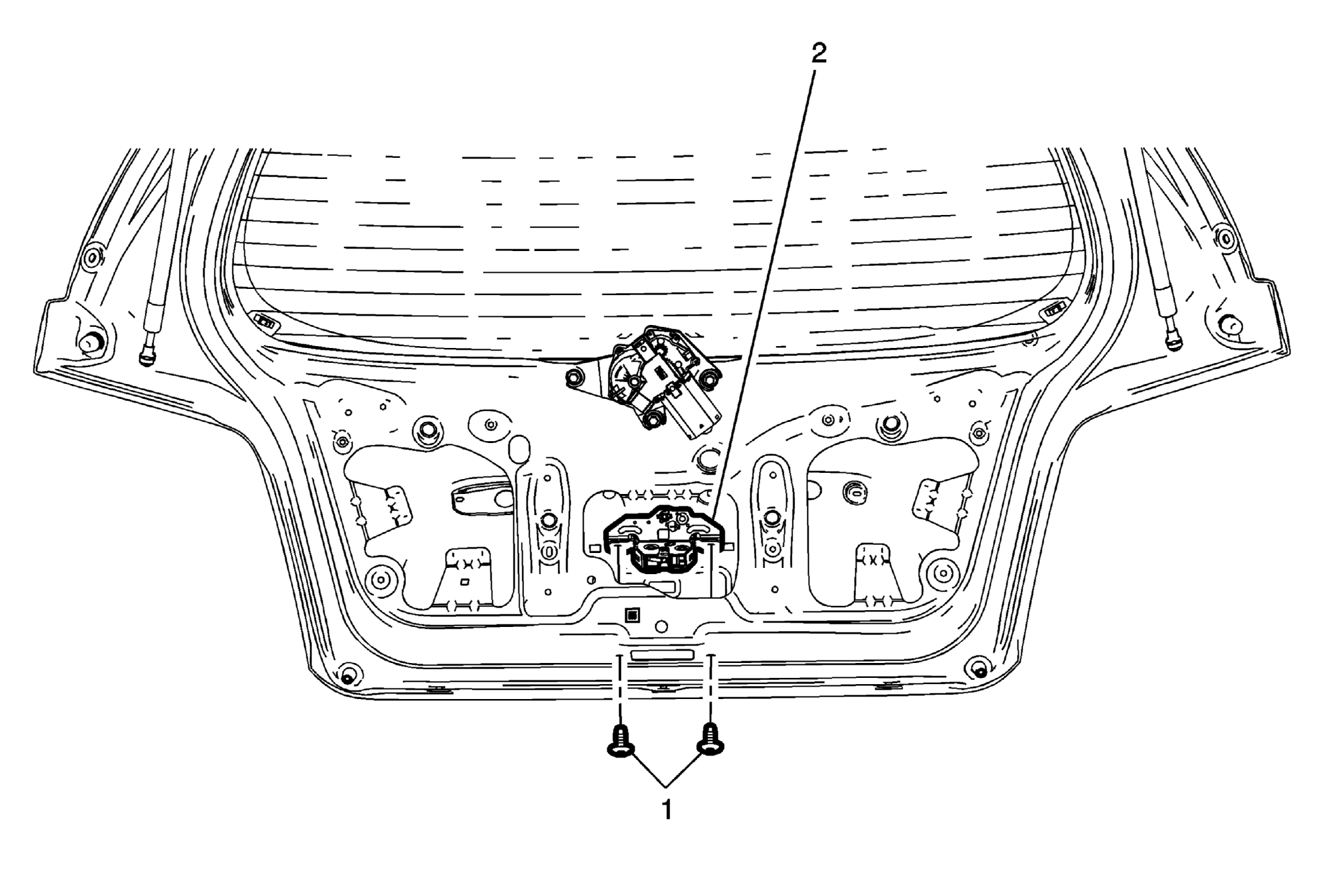 2

1