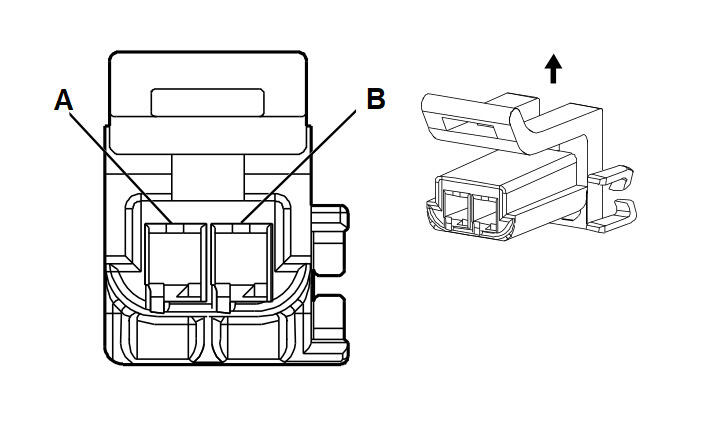 A

B