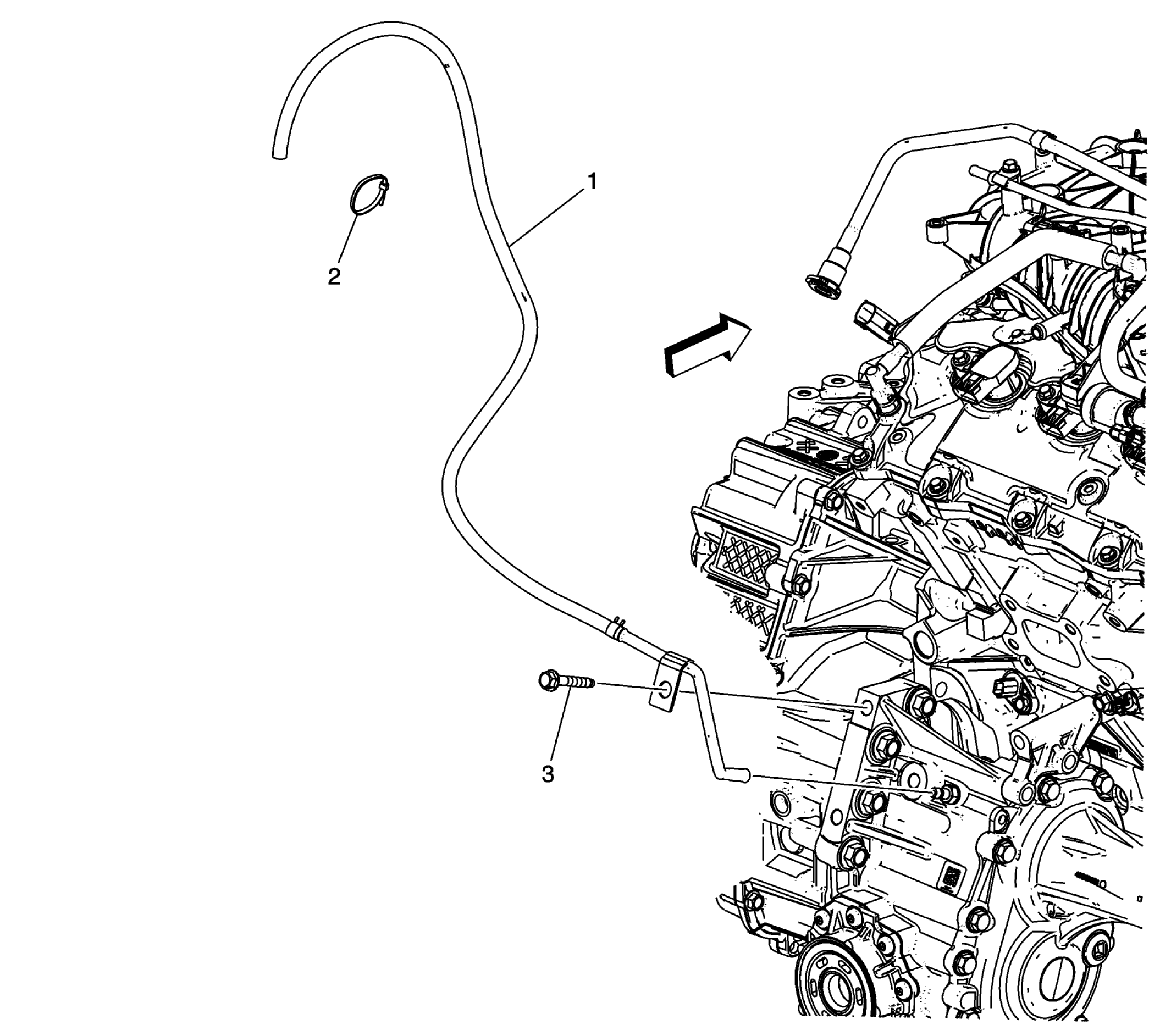 1
2
3