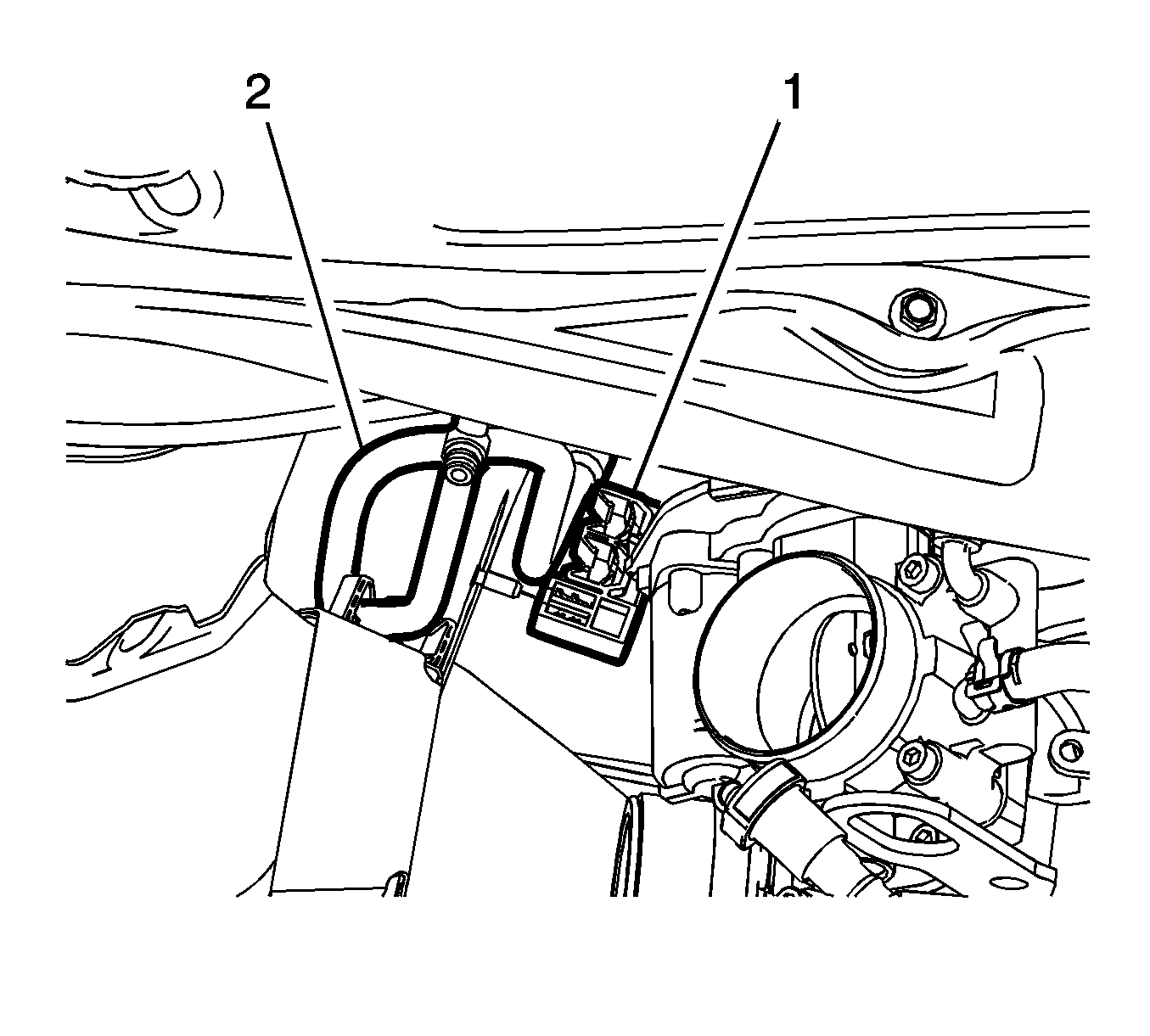 2
1