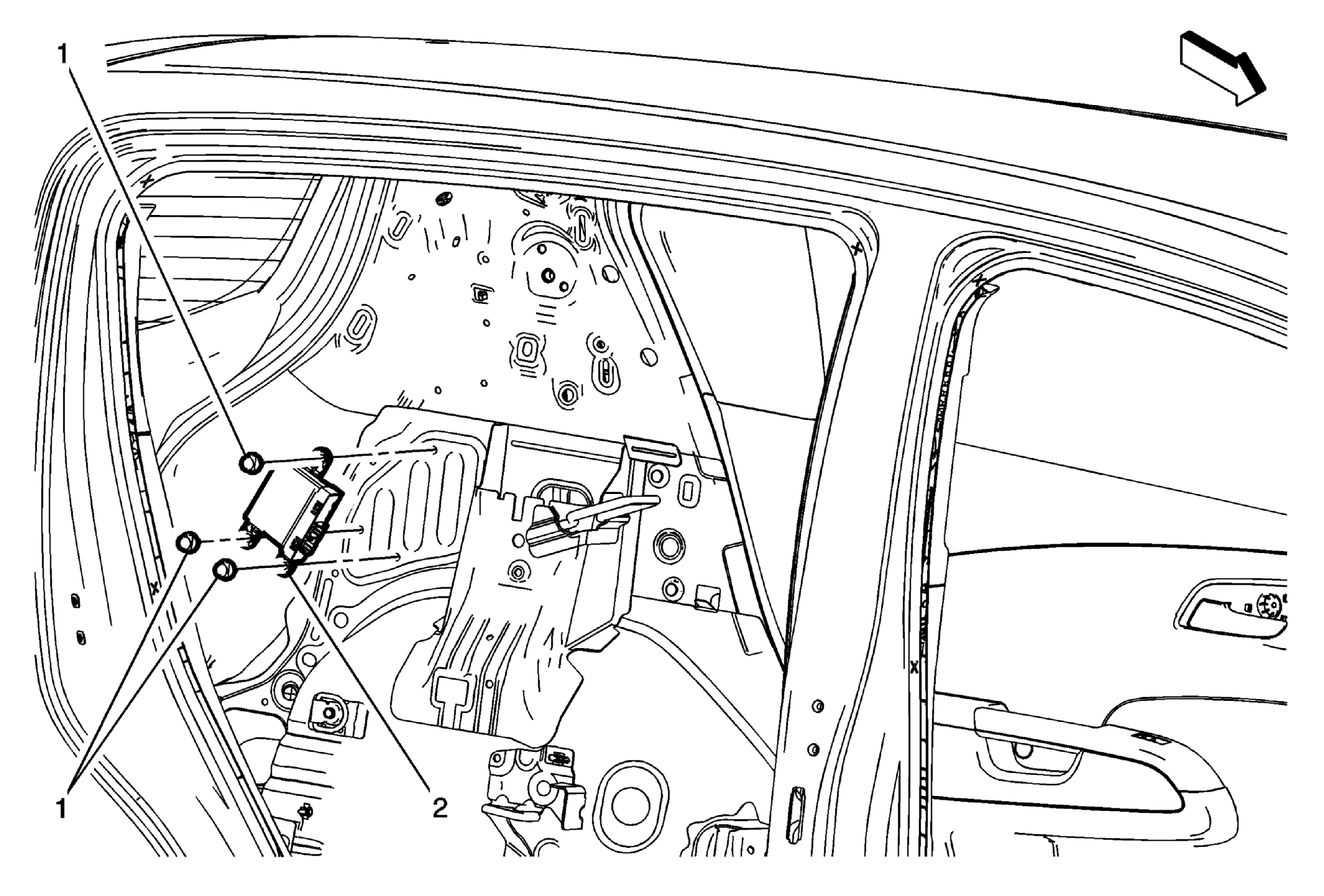 1
1
2