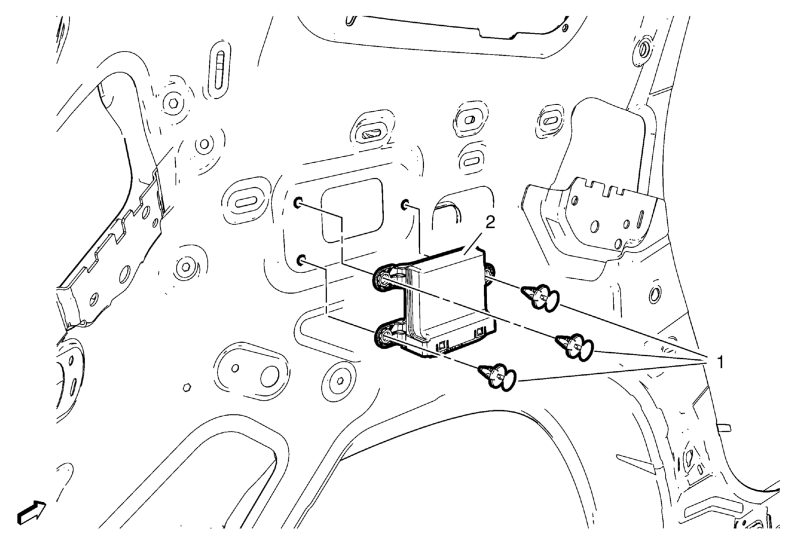 2

1