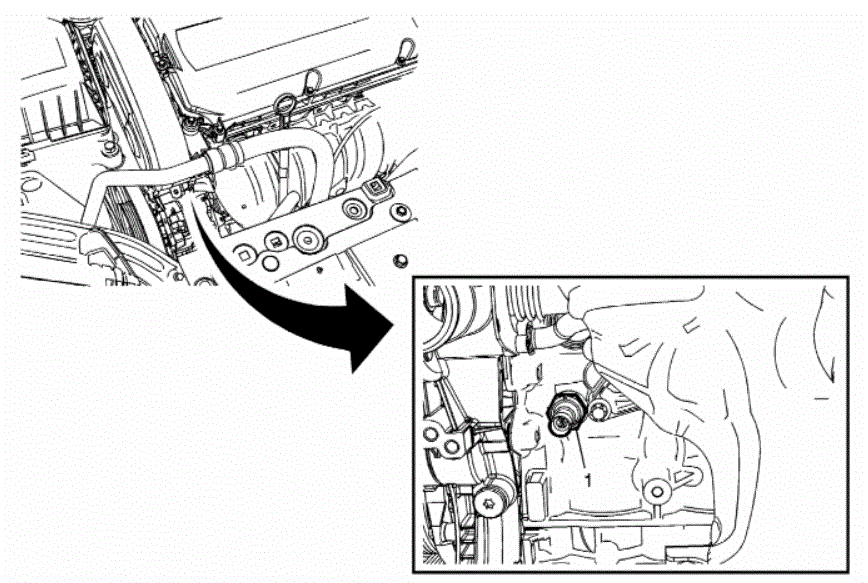 1