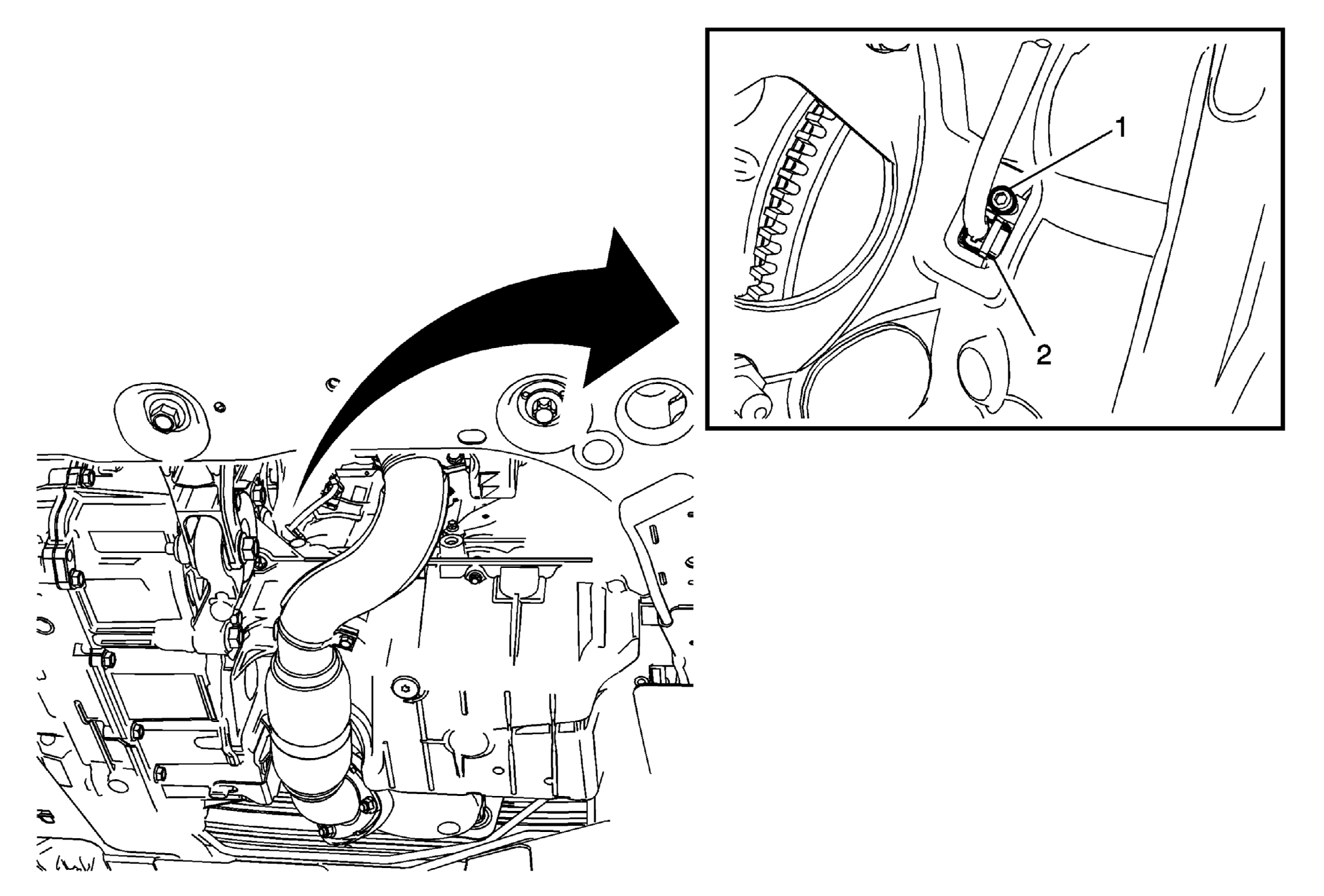 1

2