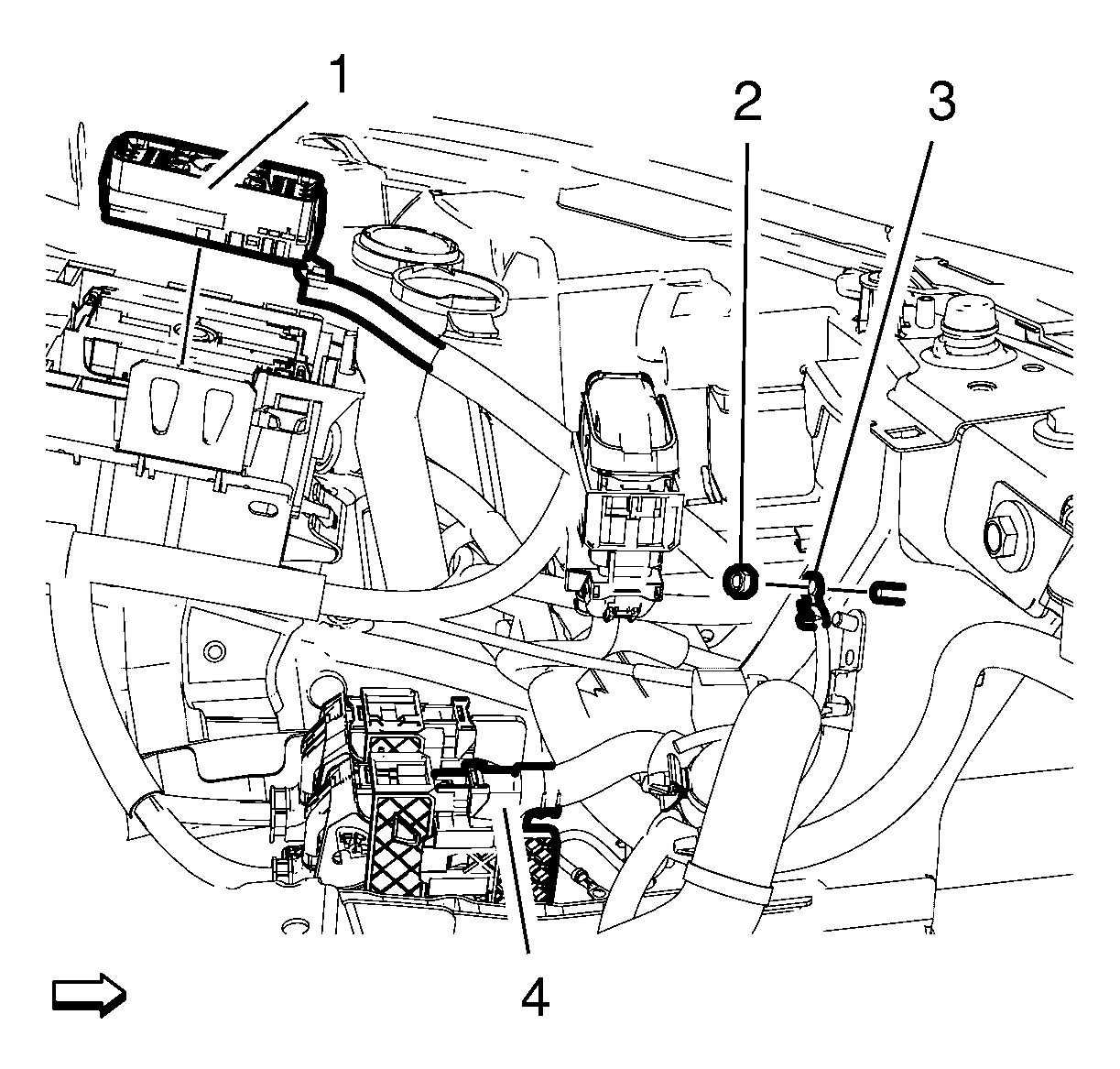 1
2
3
4