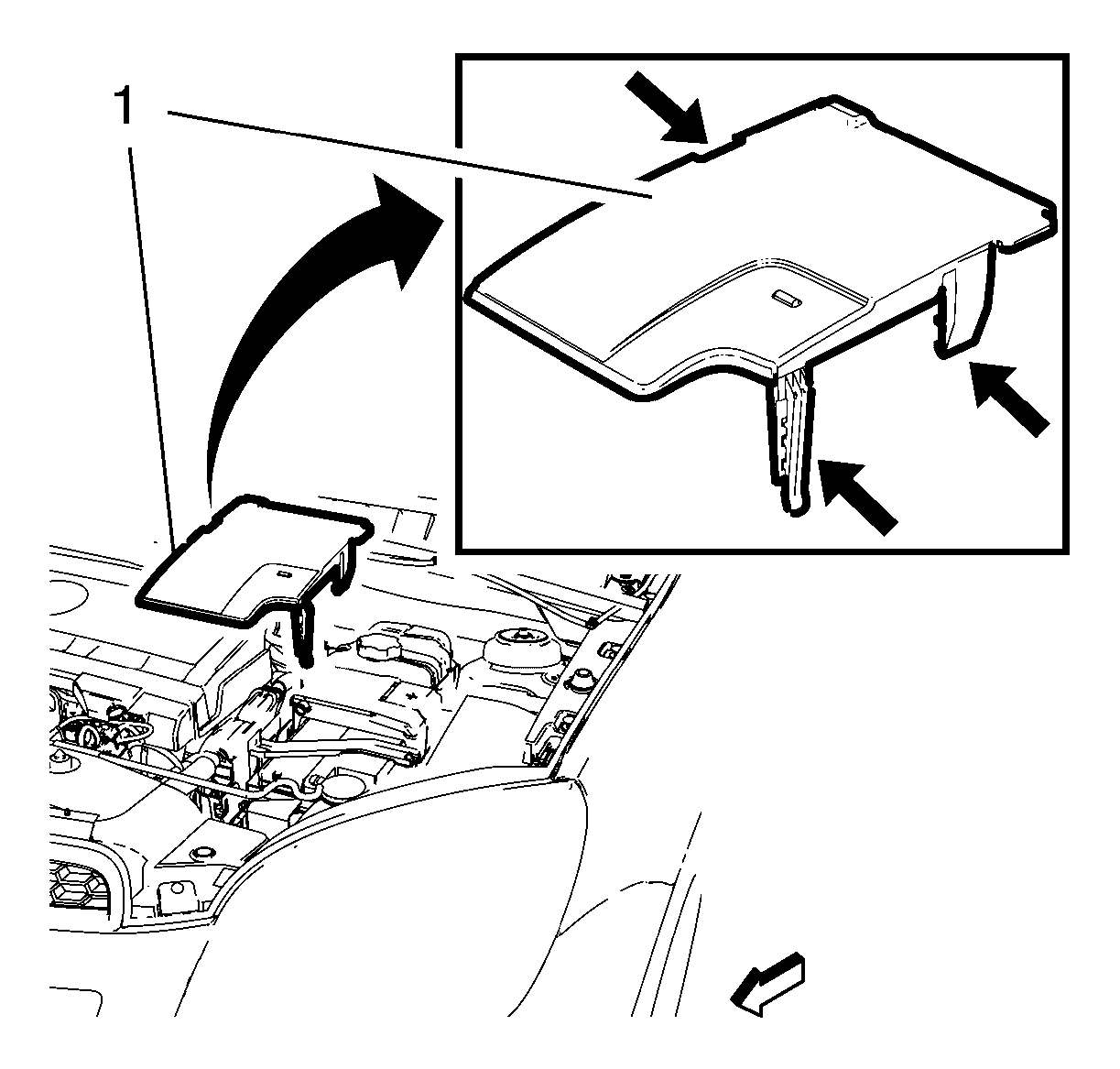 1