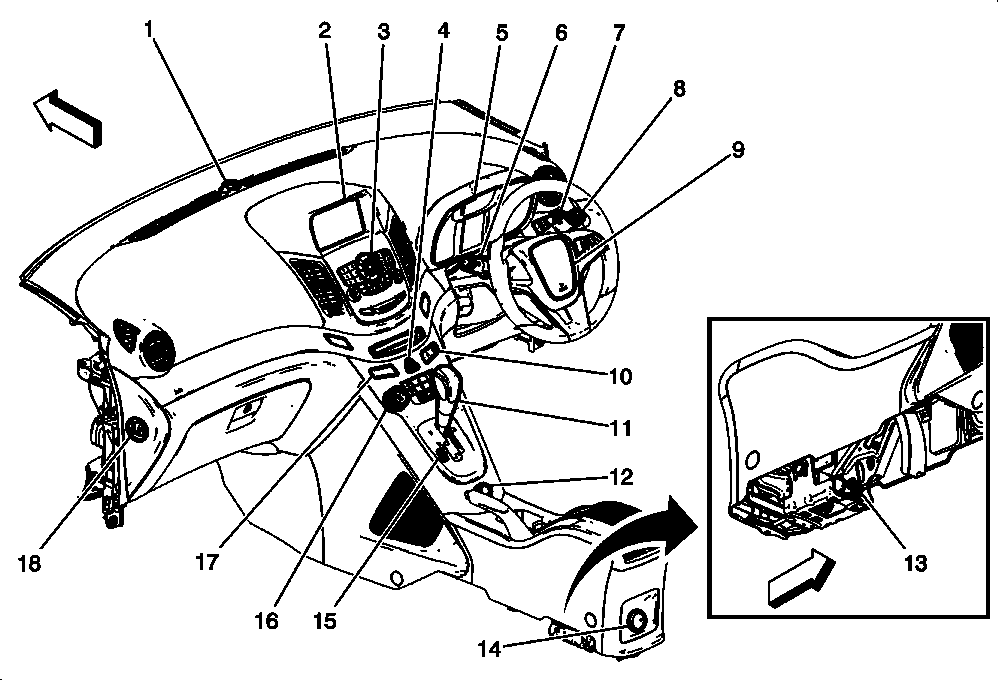 1
2
3
4
5
6
7
8
9
10
11
12
13
14
15
16
17
18