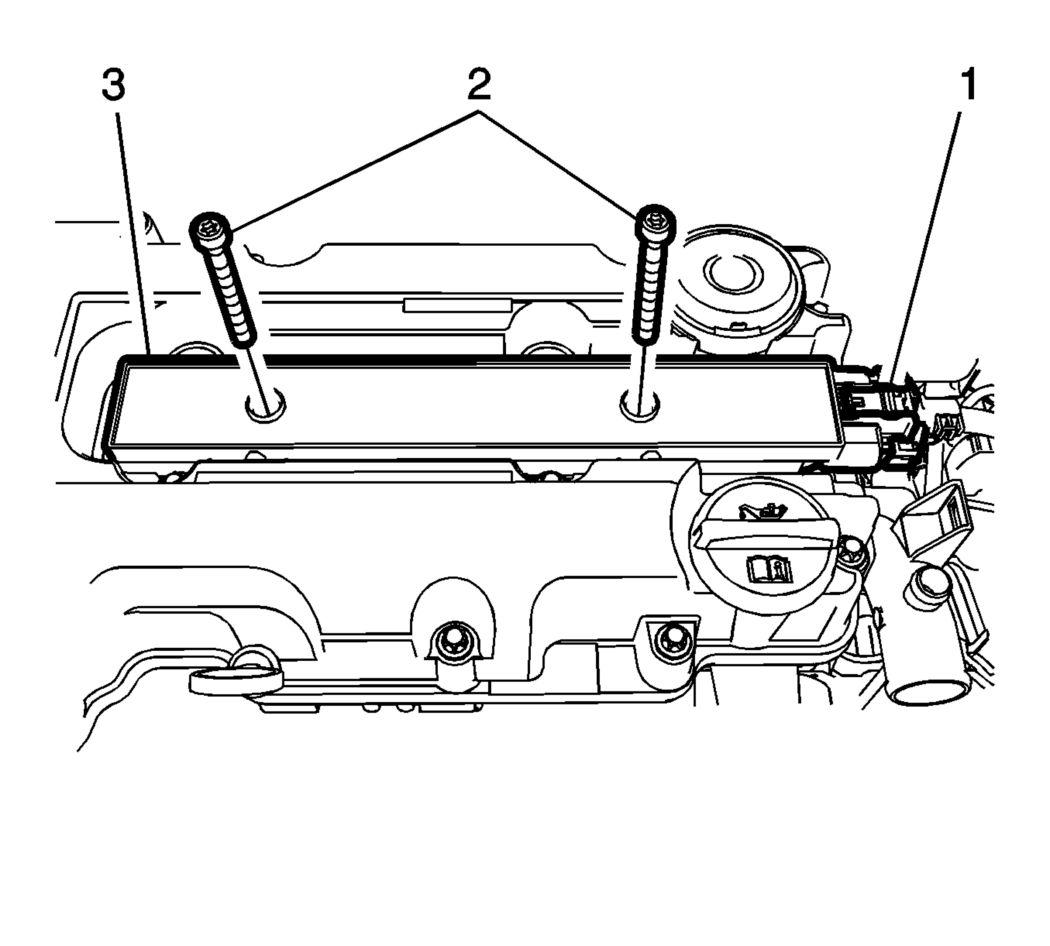 3
2
1