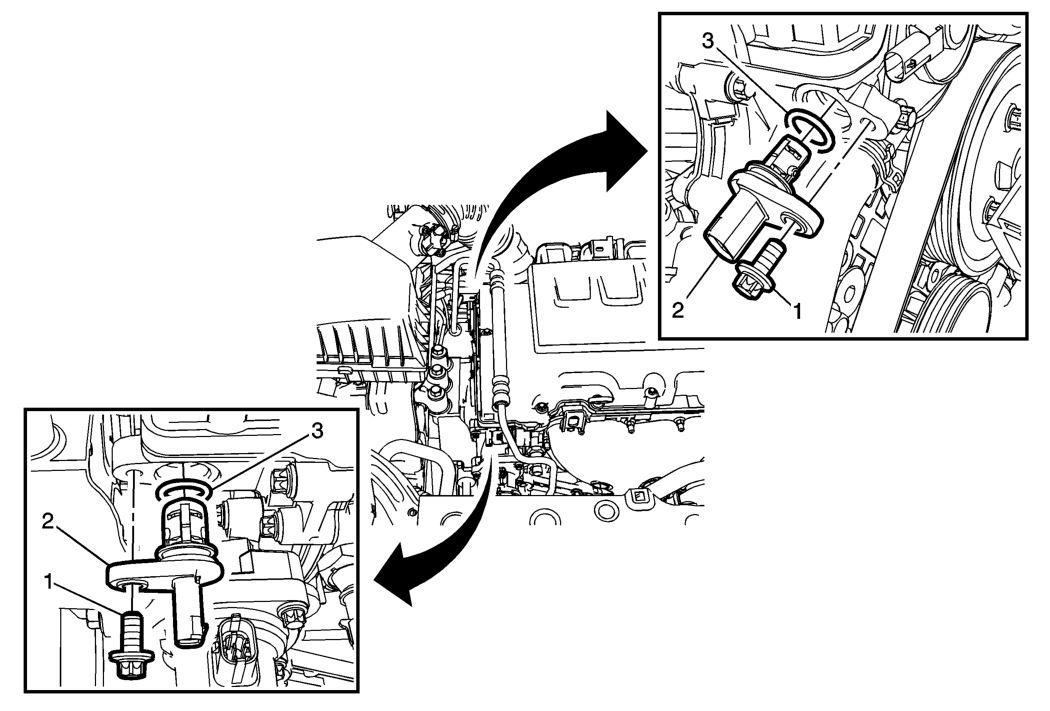 3
2
1
3
2
1