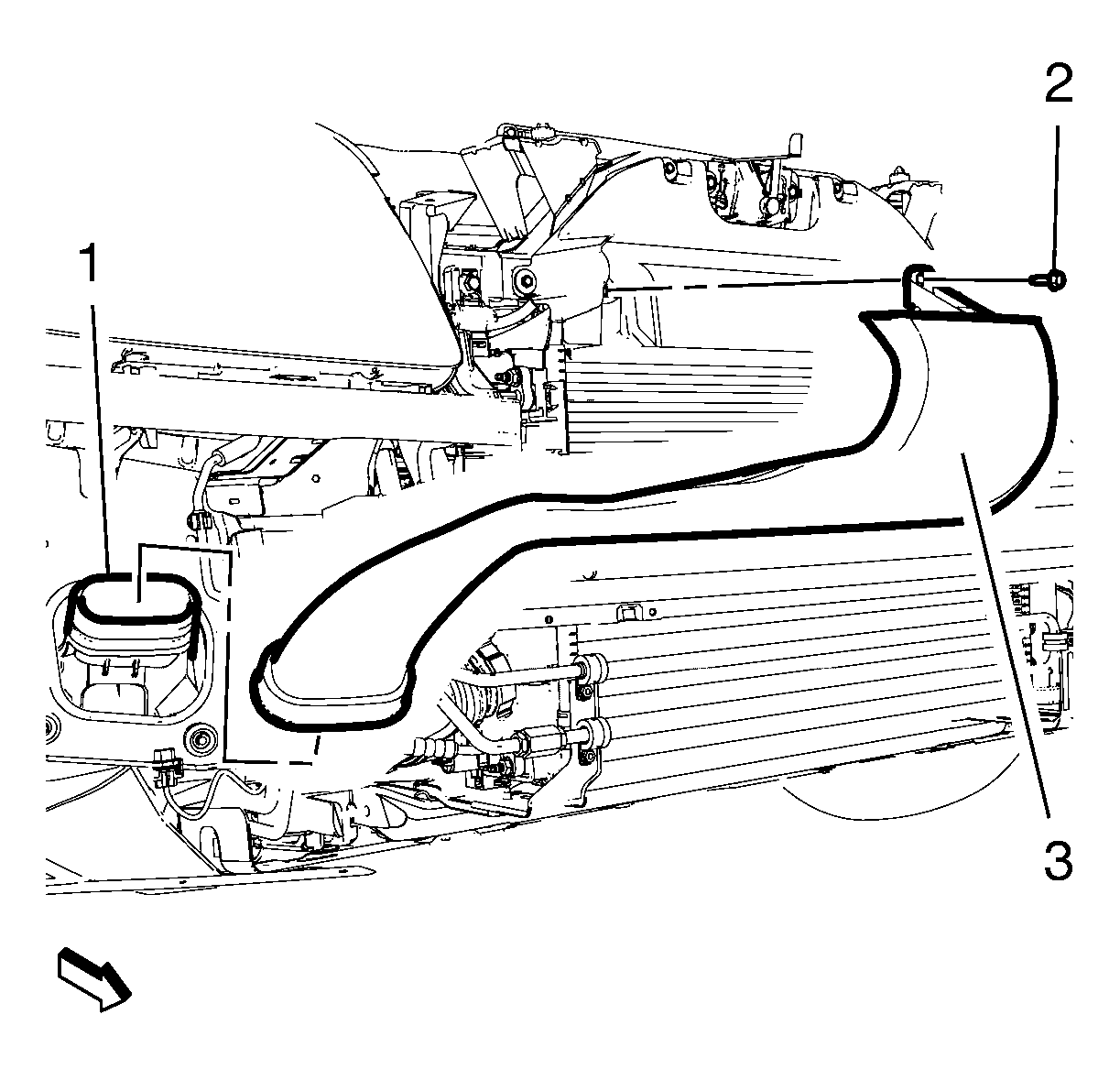 2
1
3