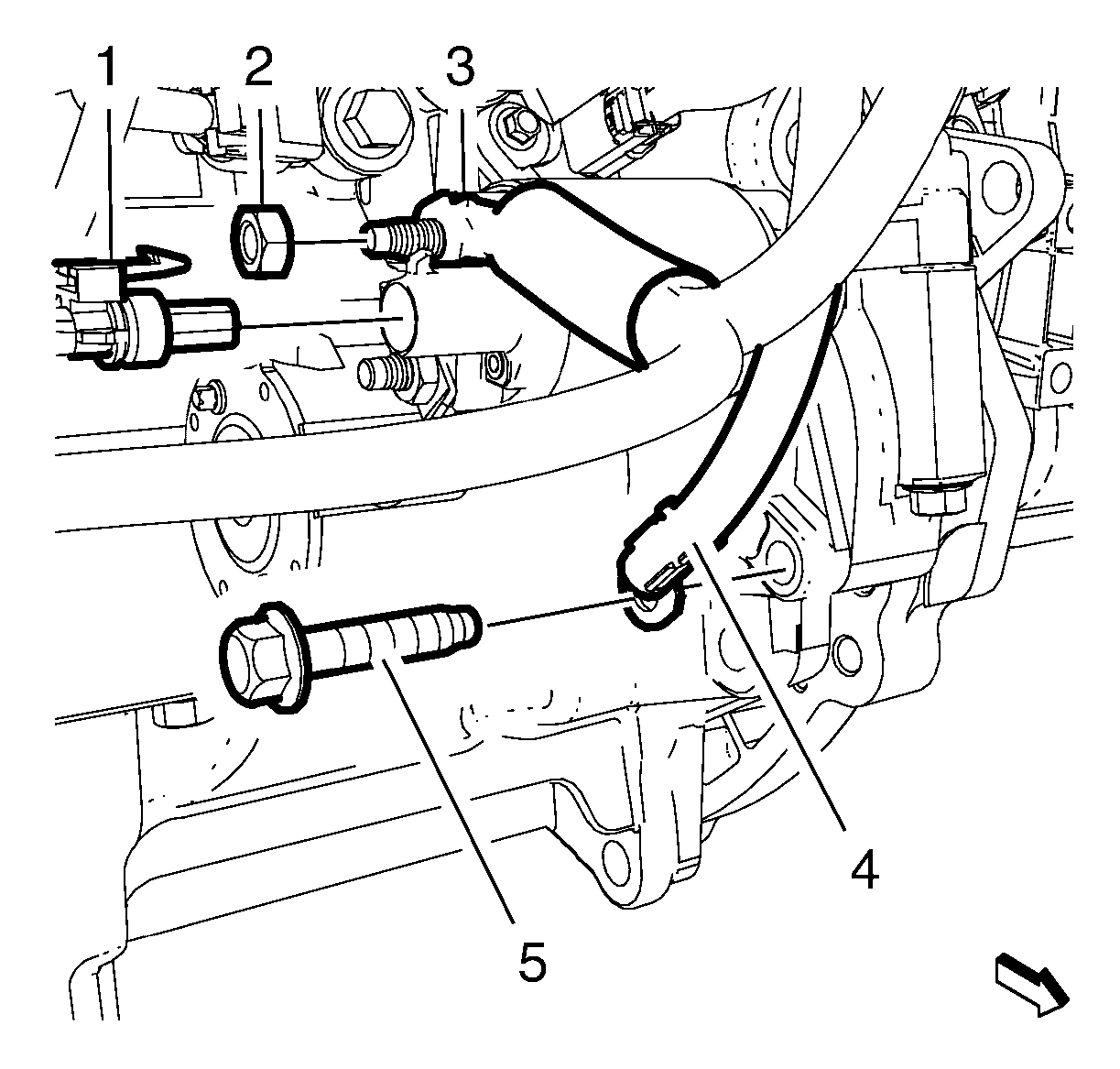 1
2
3
4
5