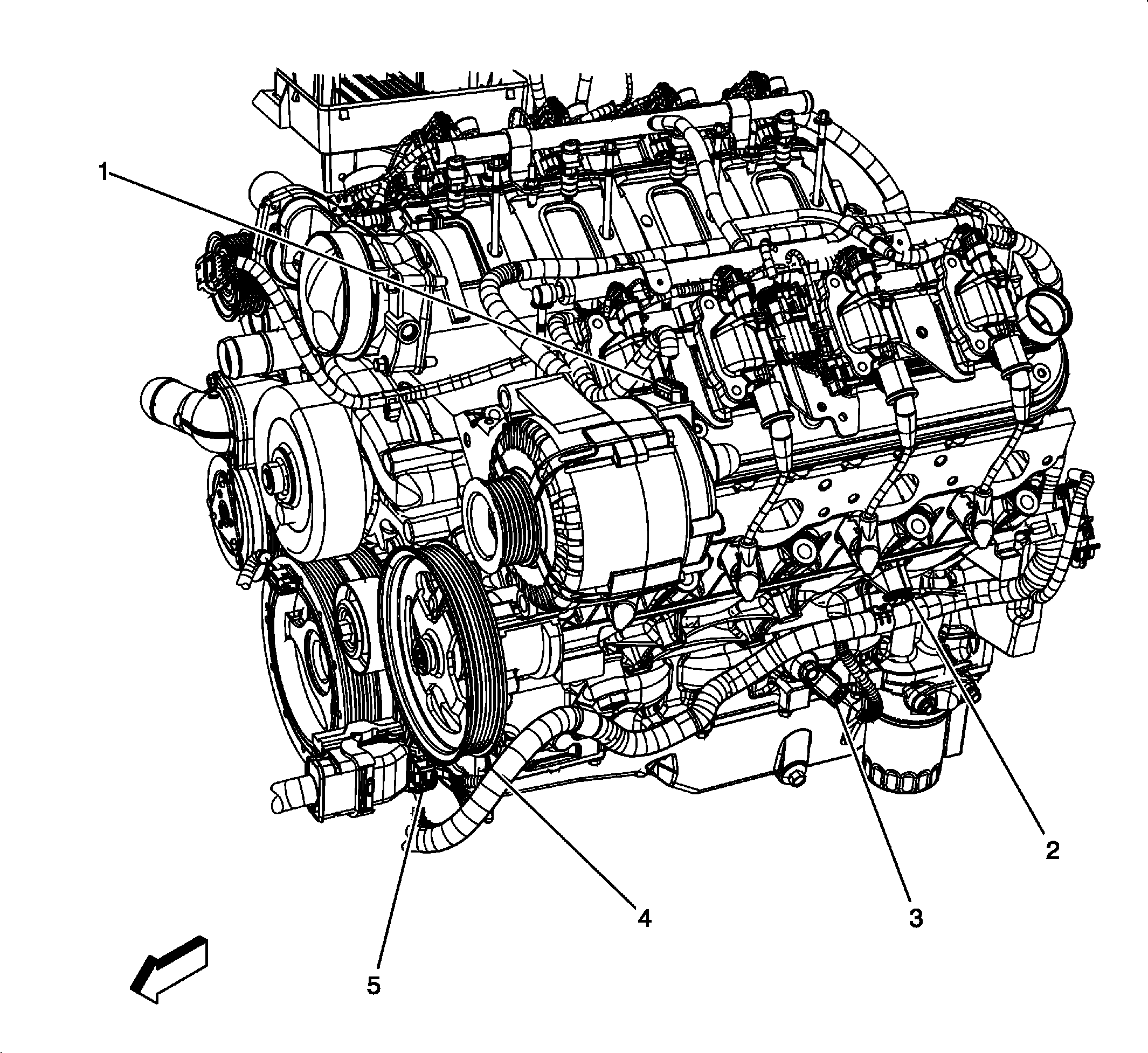 1
2
4
3
5