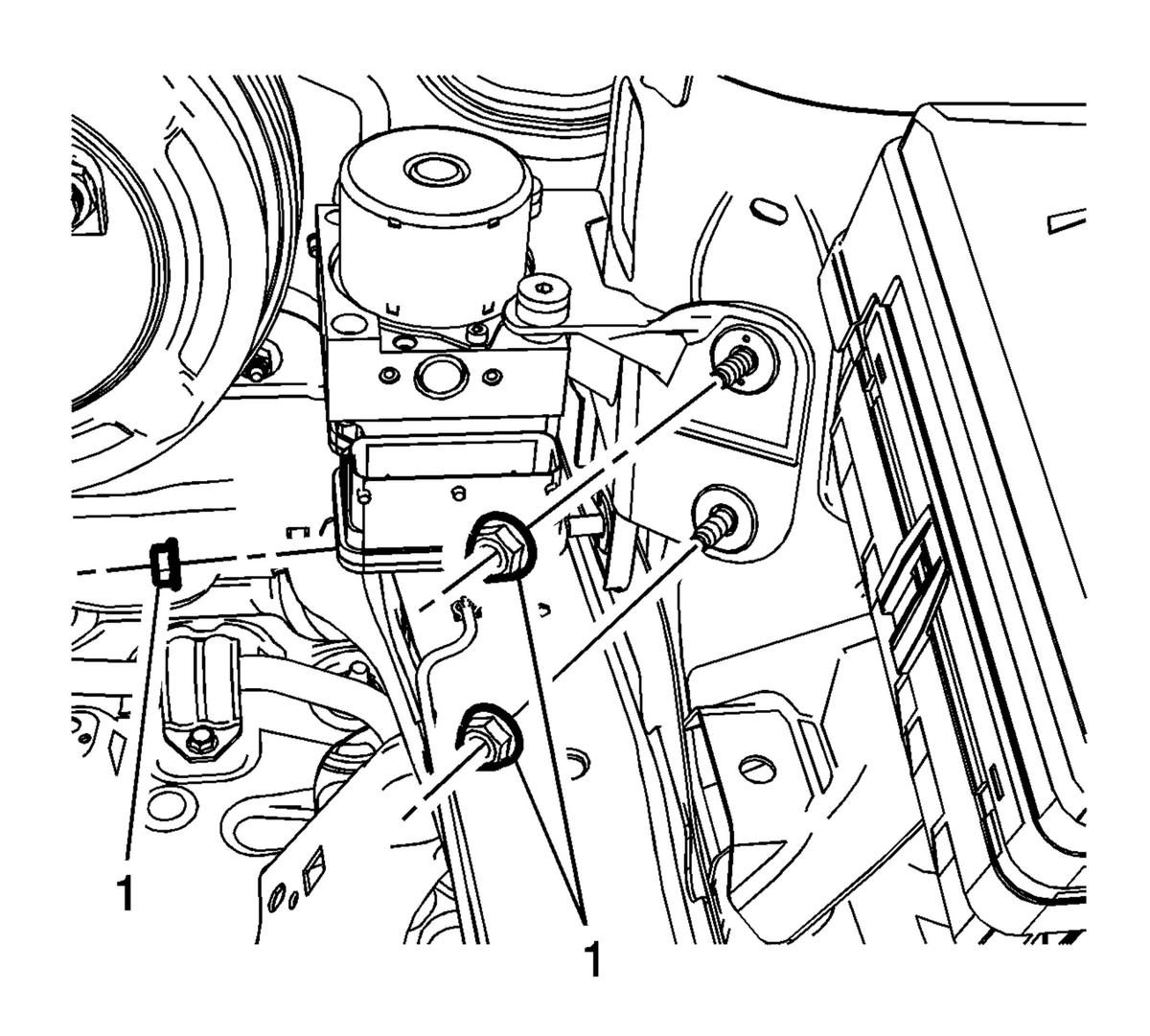 1

1