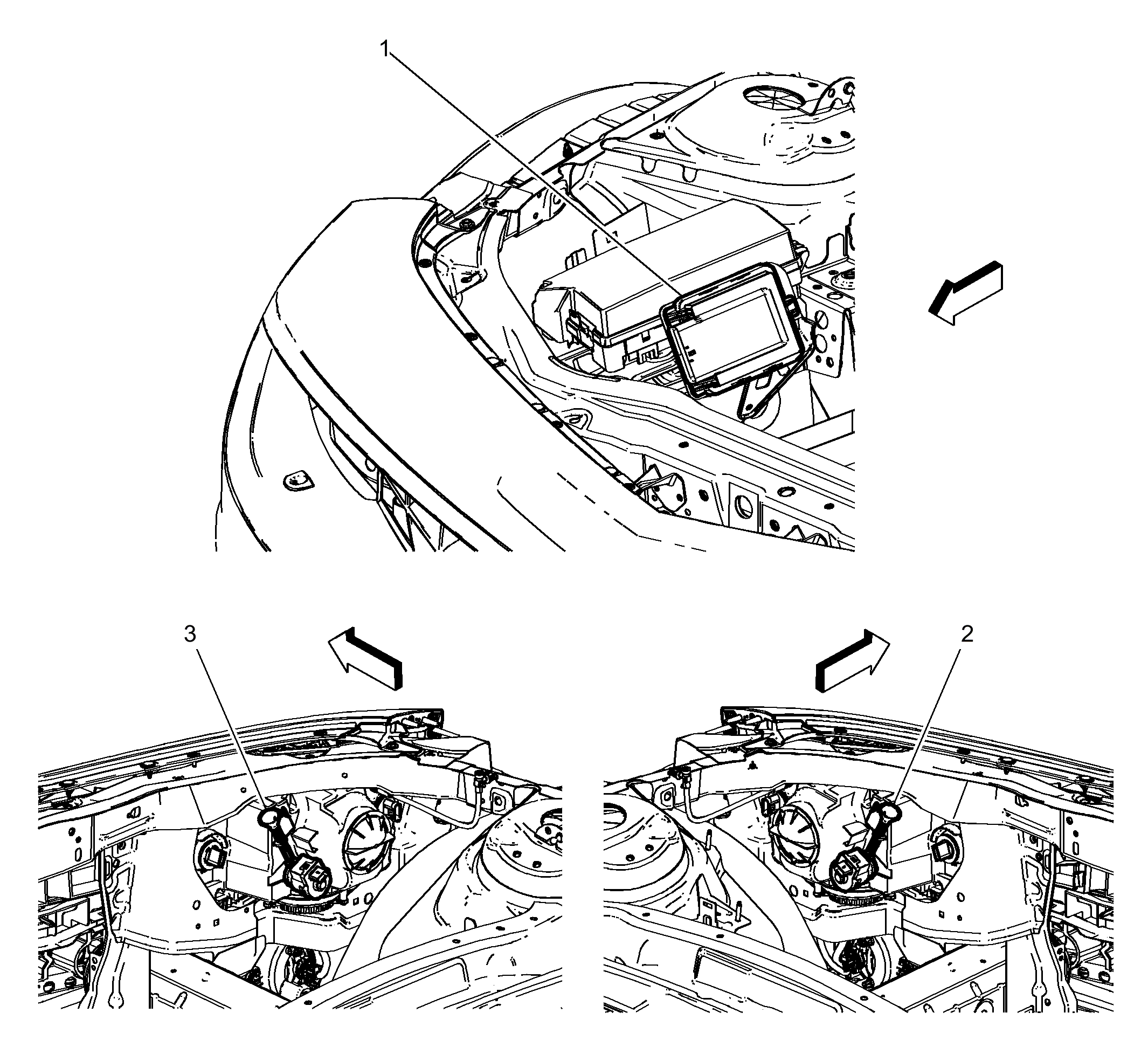 1

3

2