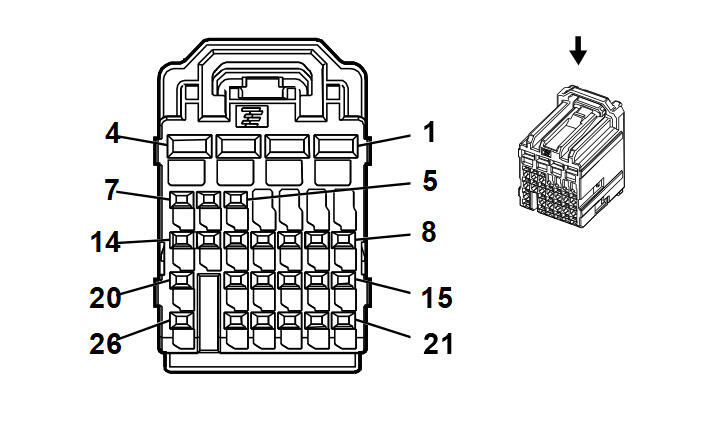 4
1
7
5
14
8
20
15
26
21