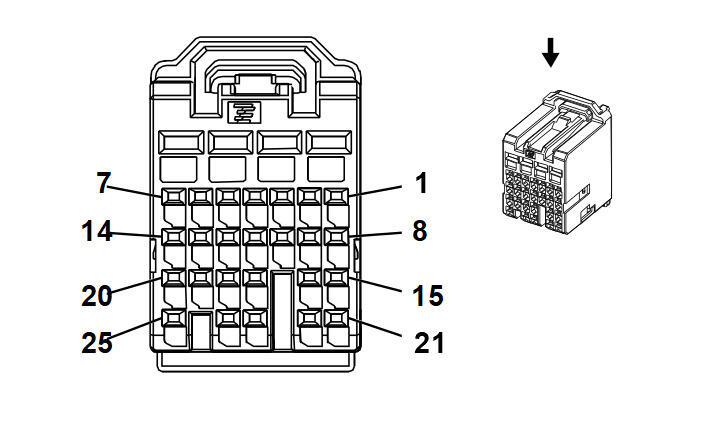 7
1
14
8
20
15
25
21