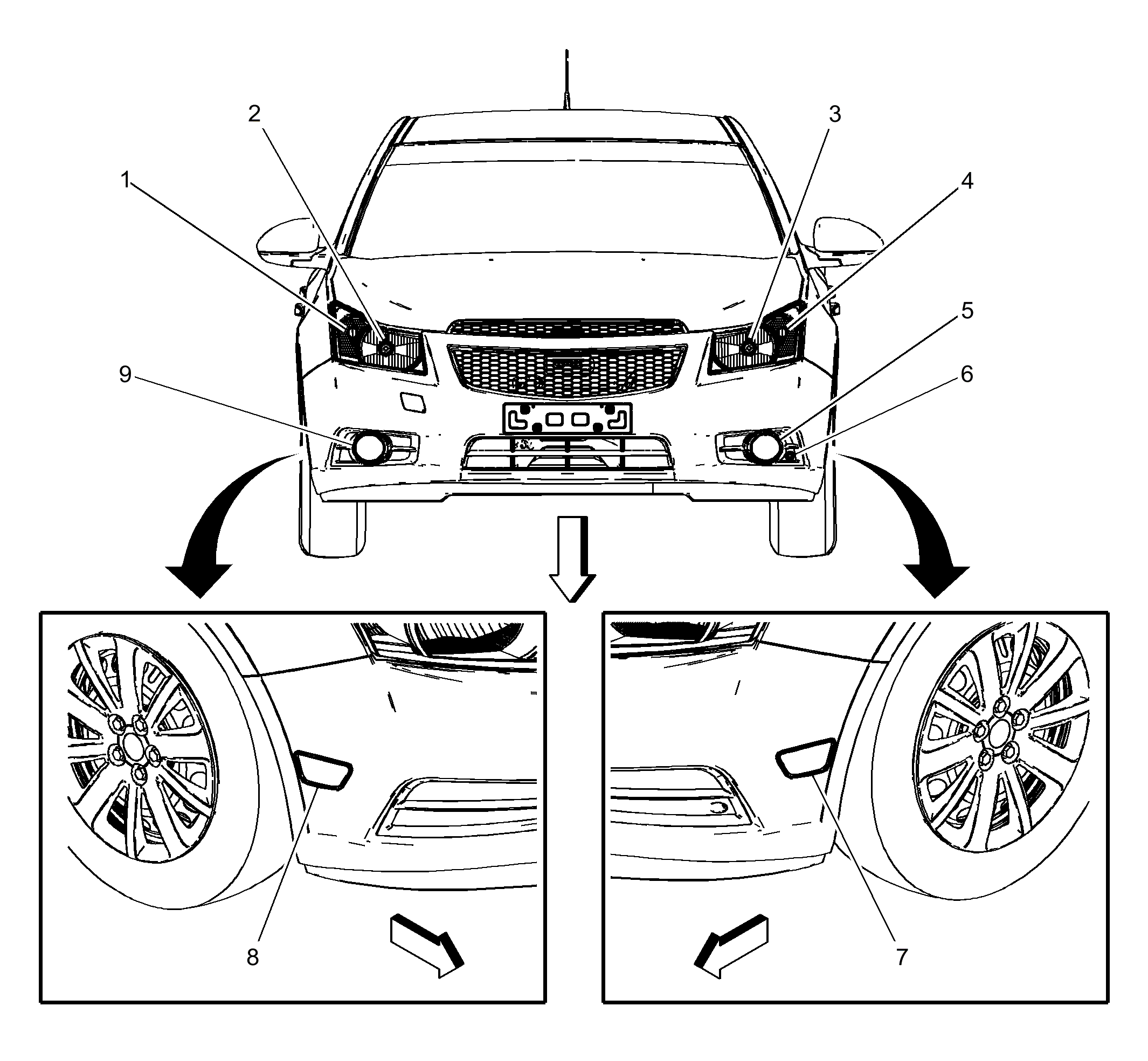 2
3
1
4
5
9
6
8
7