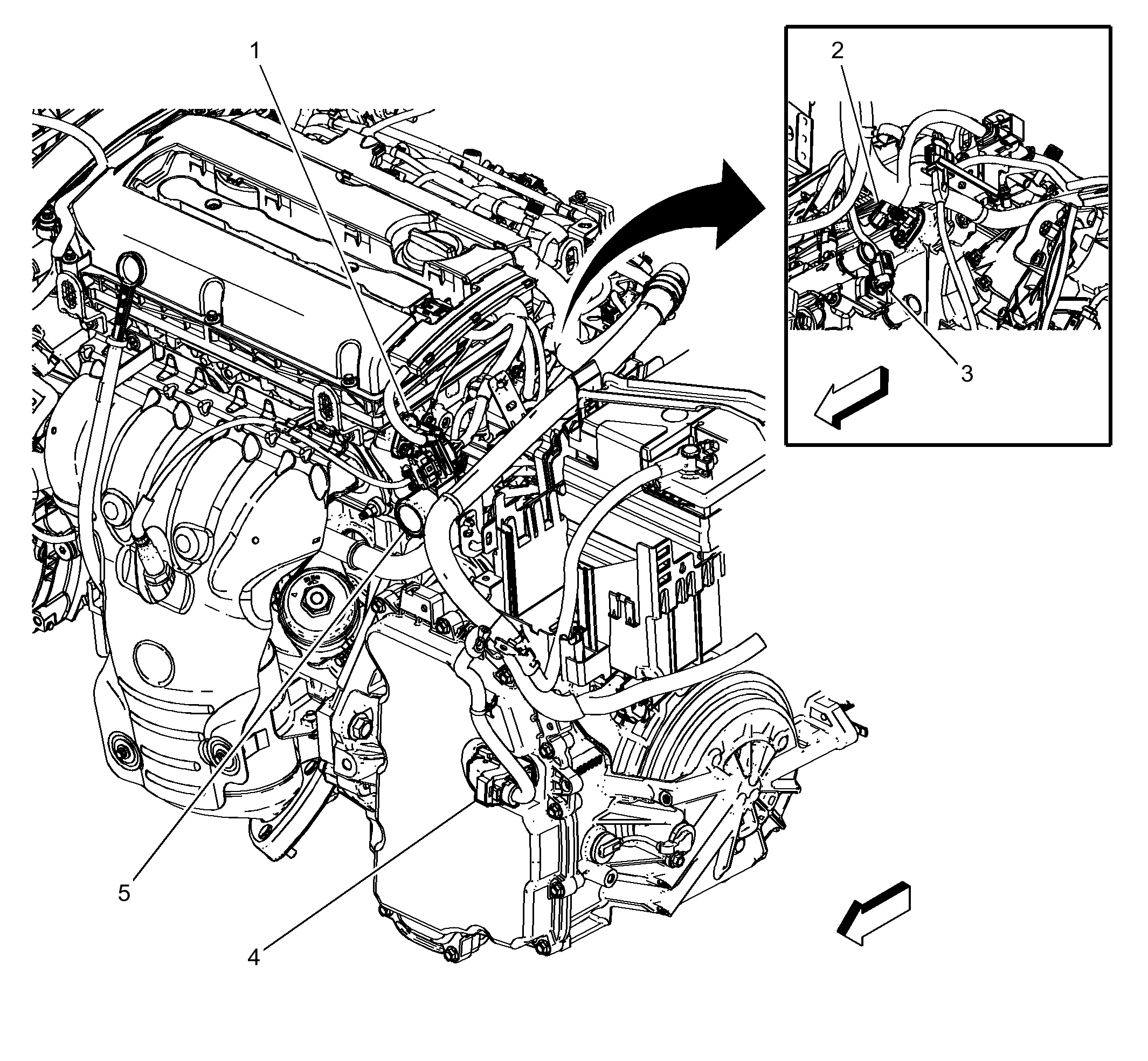 1
2
3
5
4