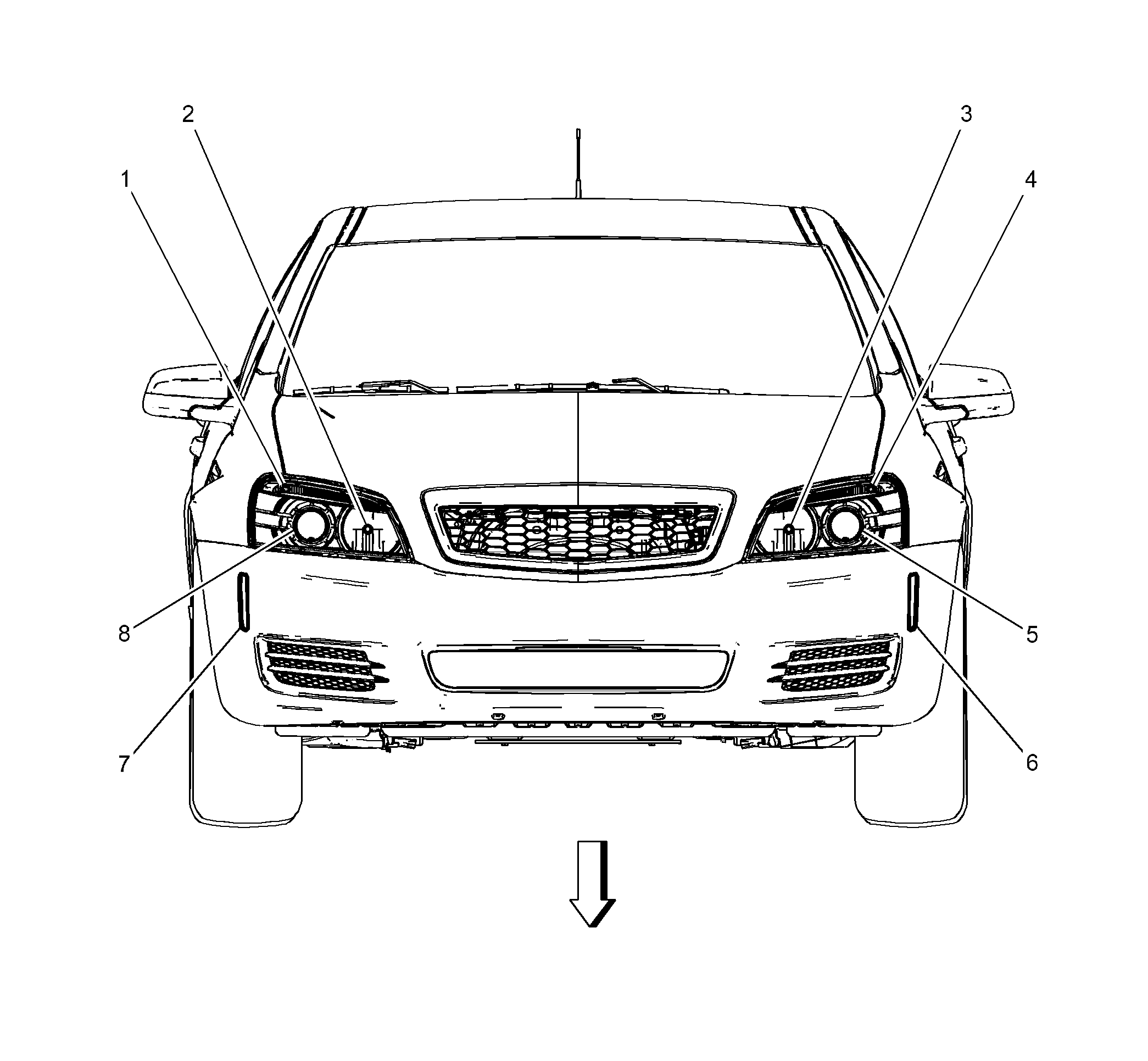 2
3
1
4
8
5
7
6