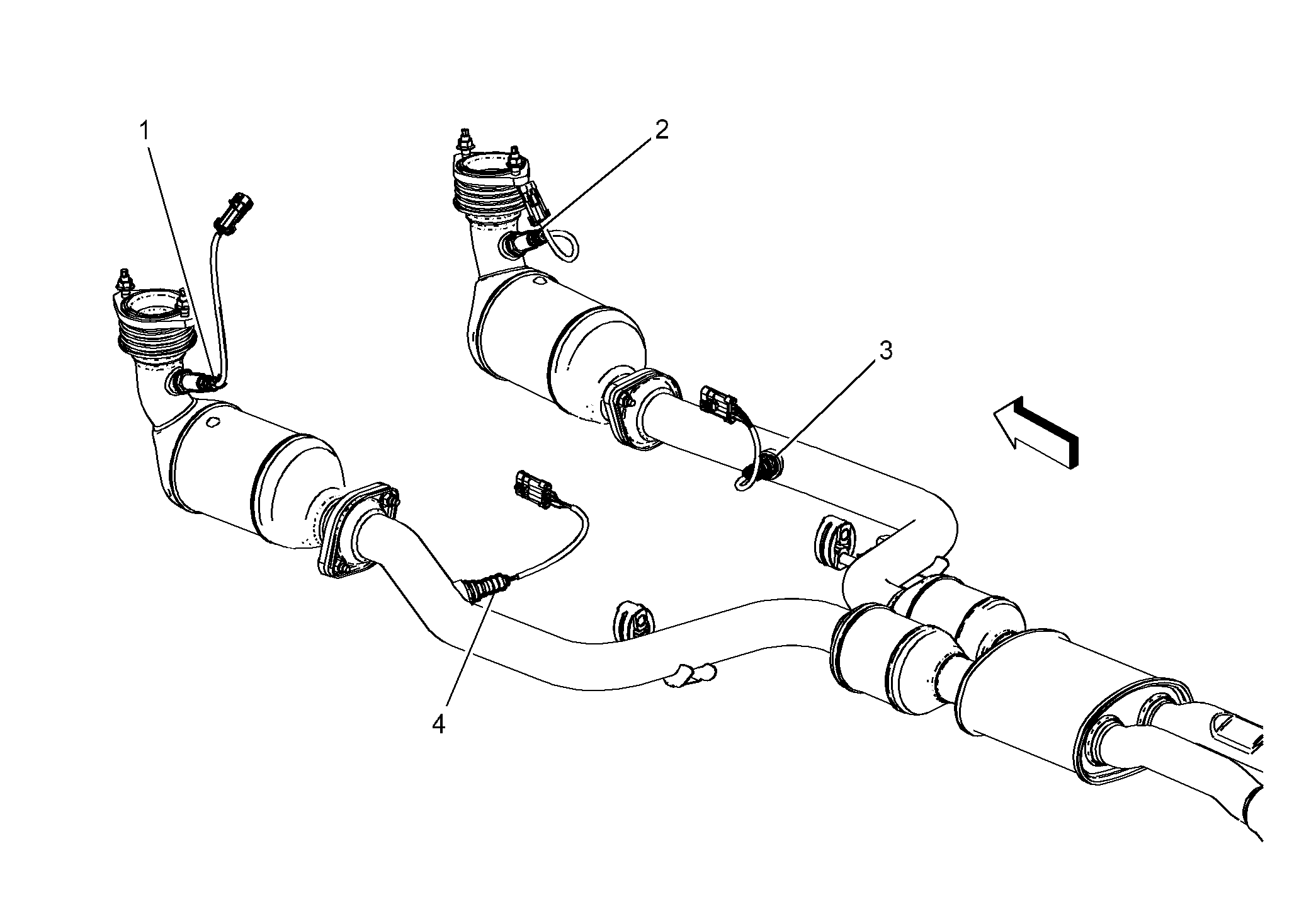 1
2
3
4