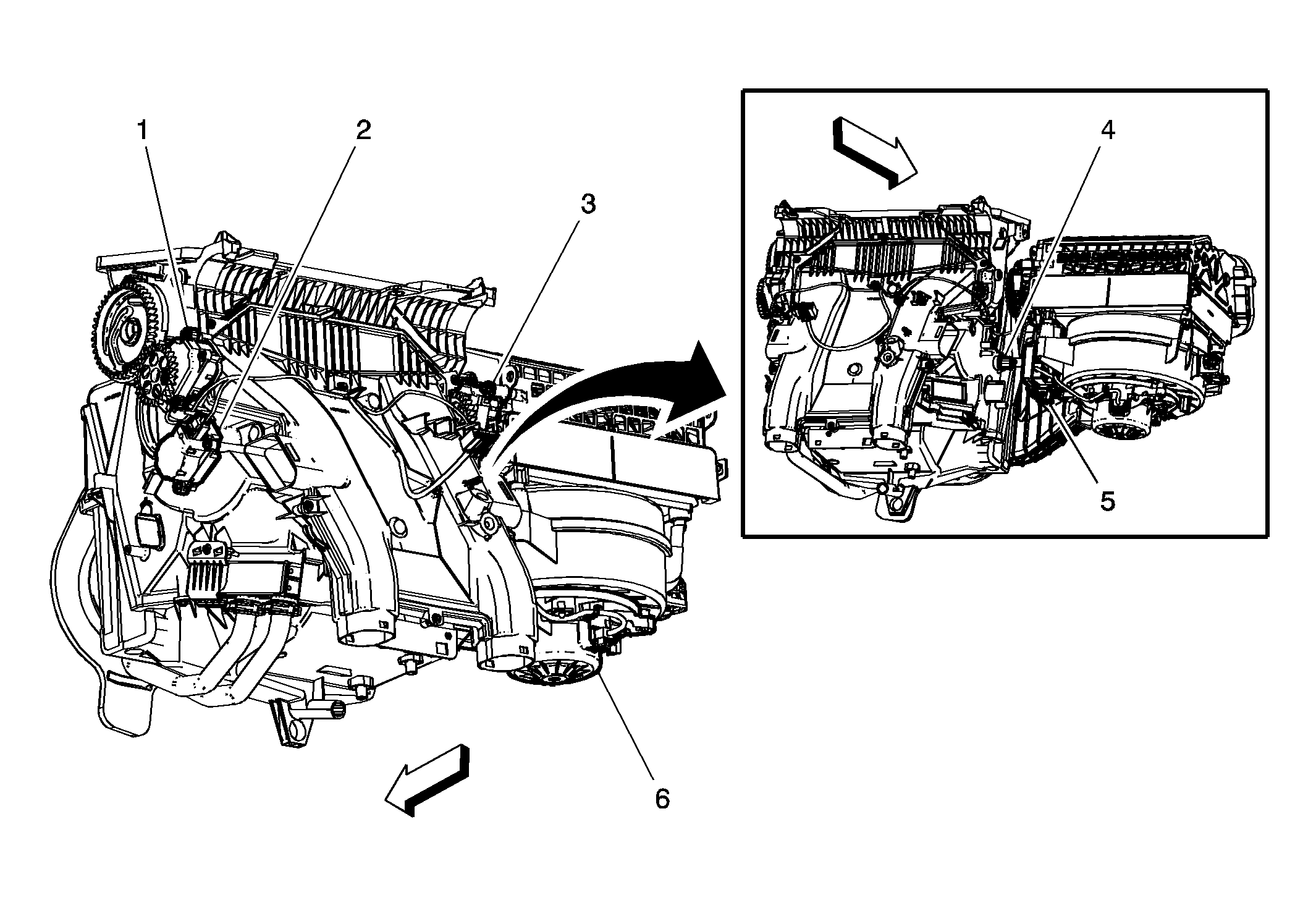 1
2
3
4
5
6