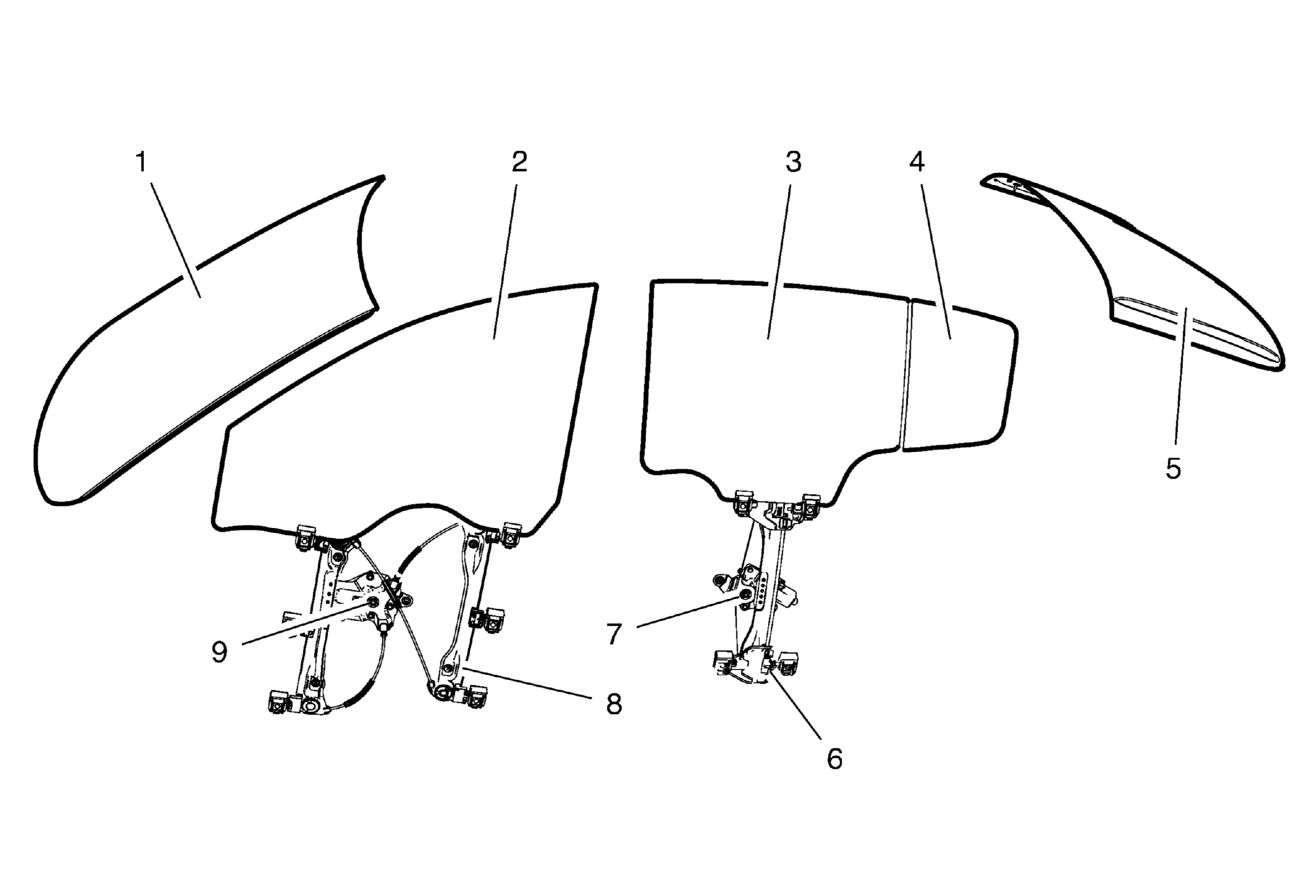 1
2
3
4
5
9
7
8
6