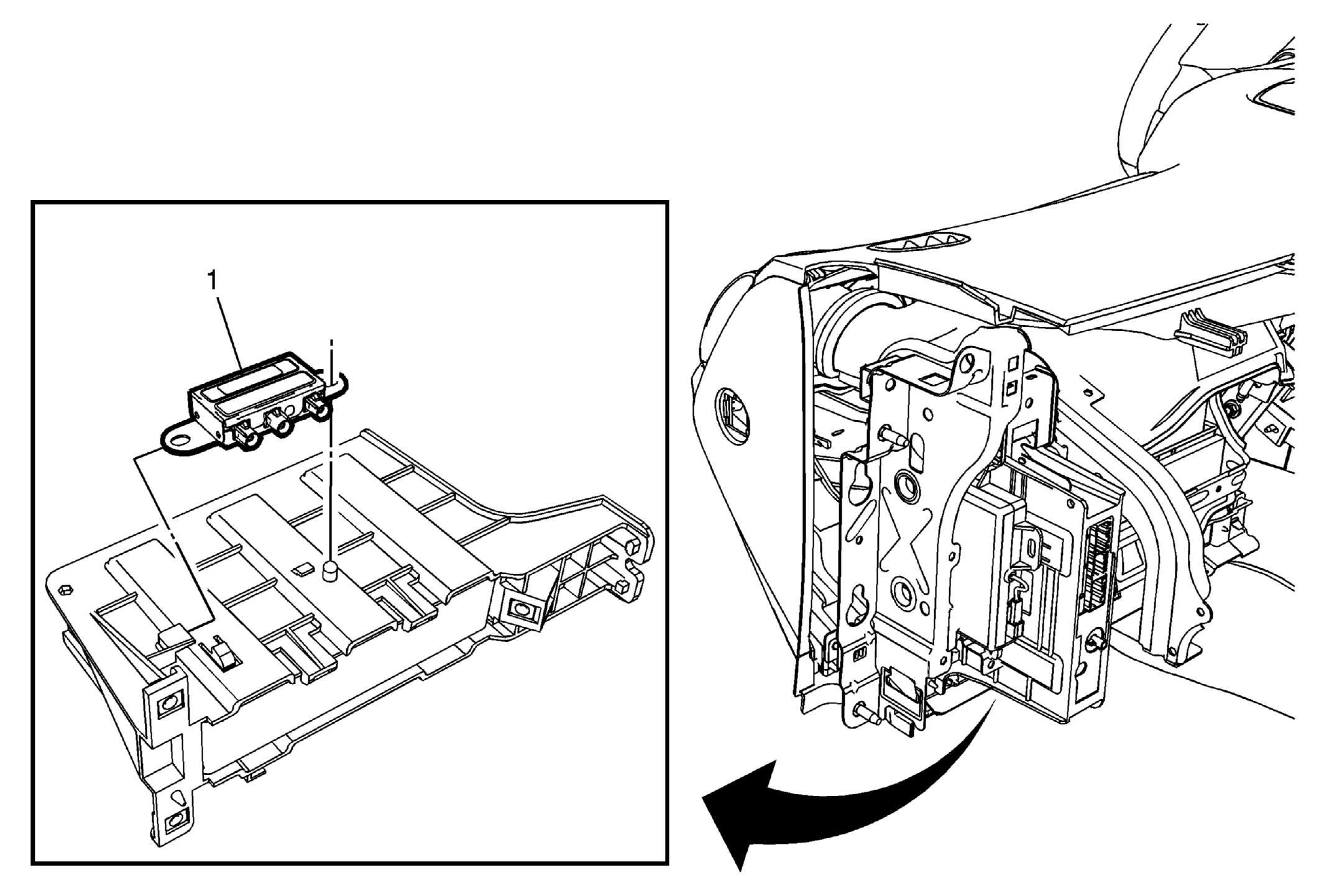 1