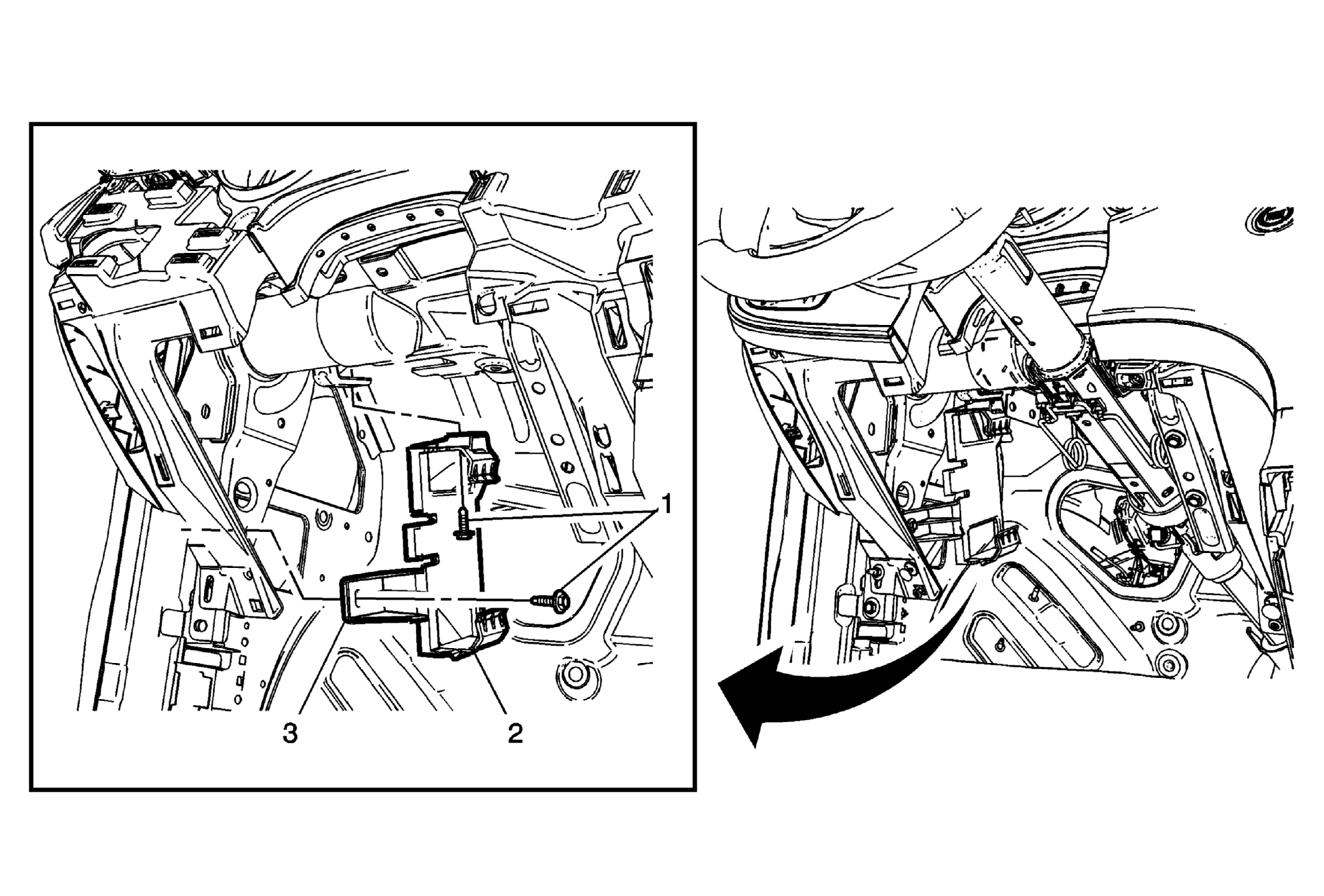 1
3
2