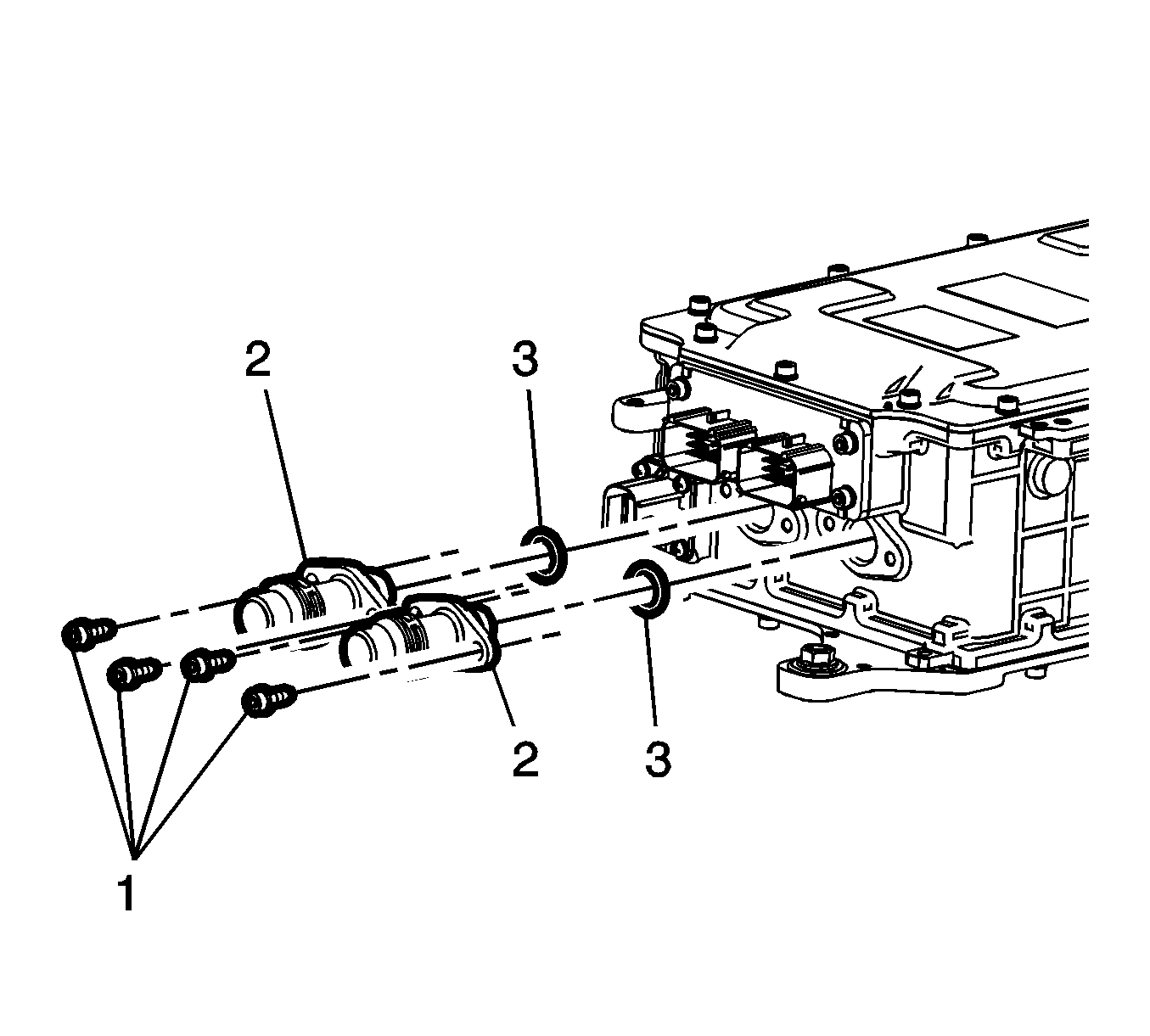 2
3
2
3
1