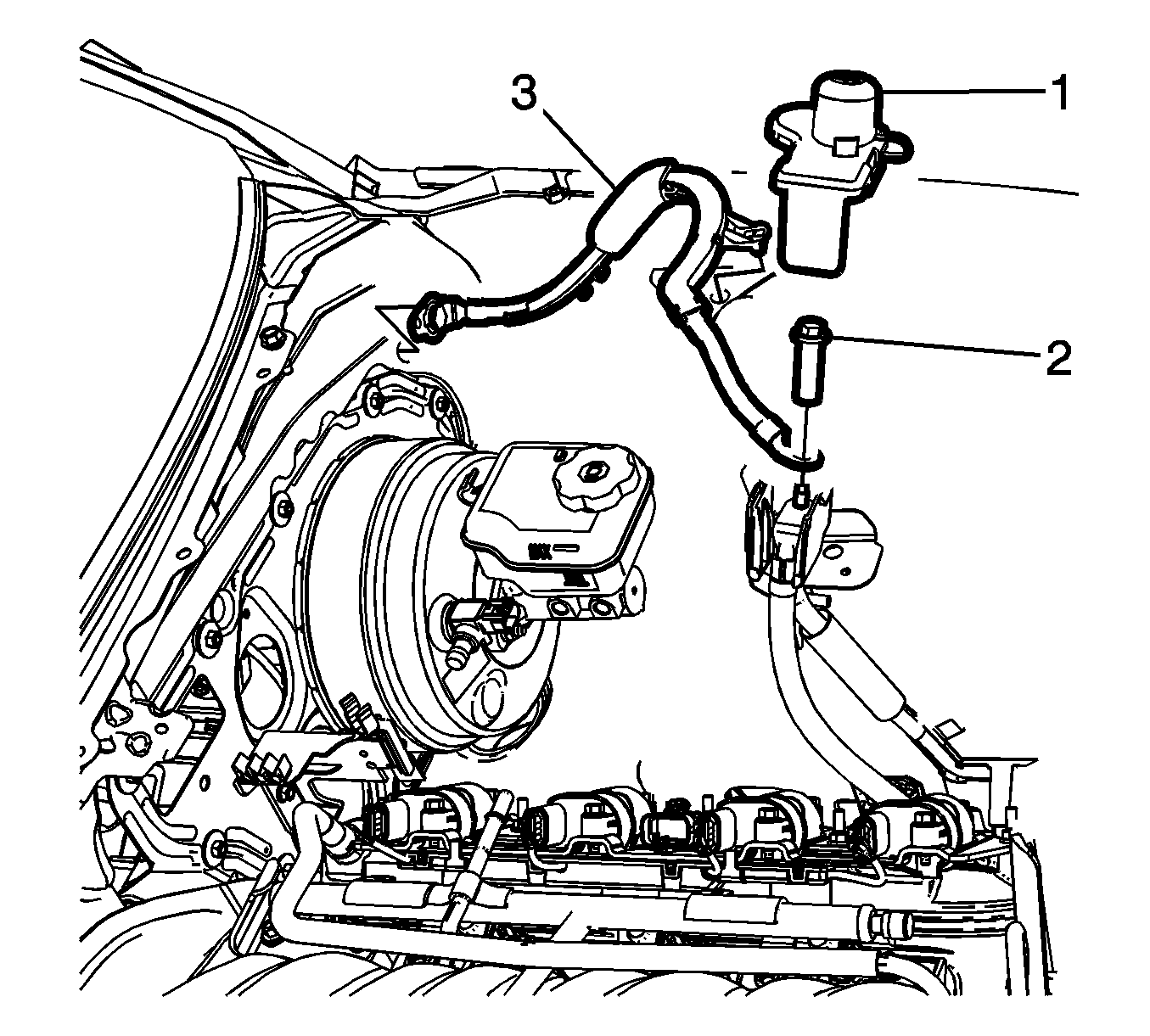 3
1
2