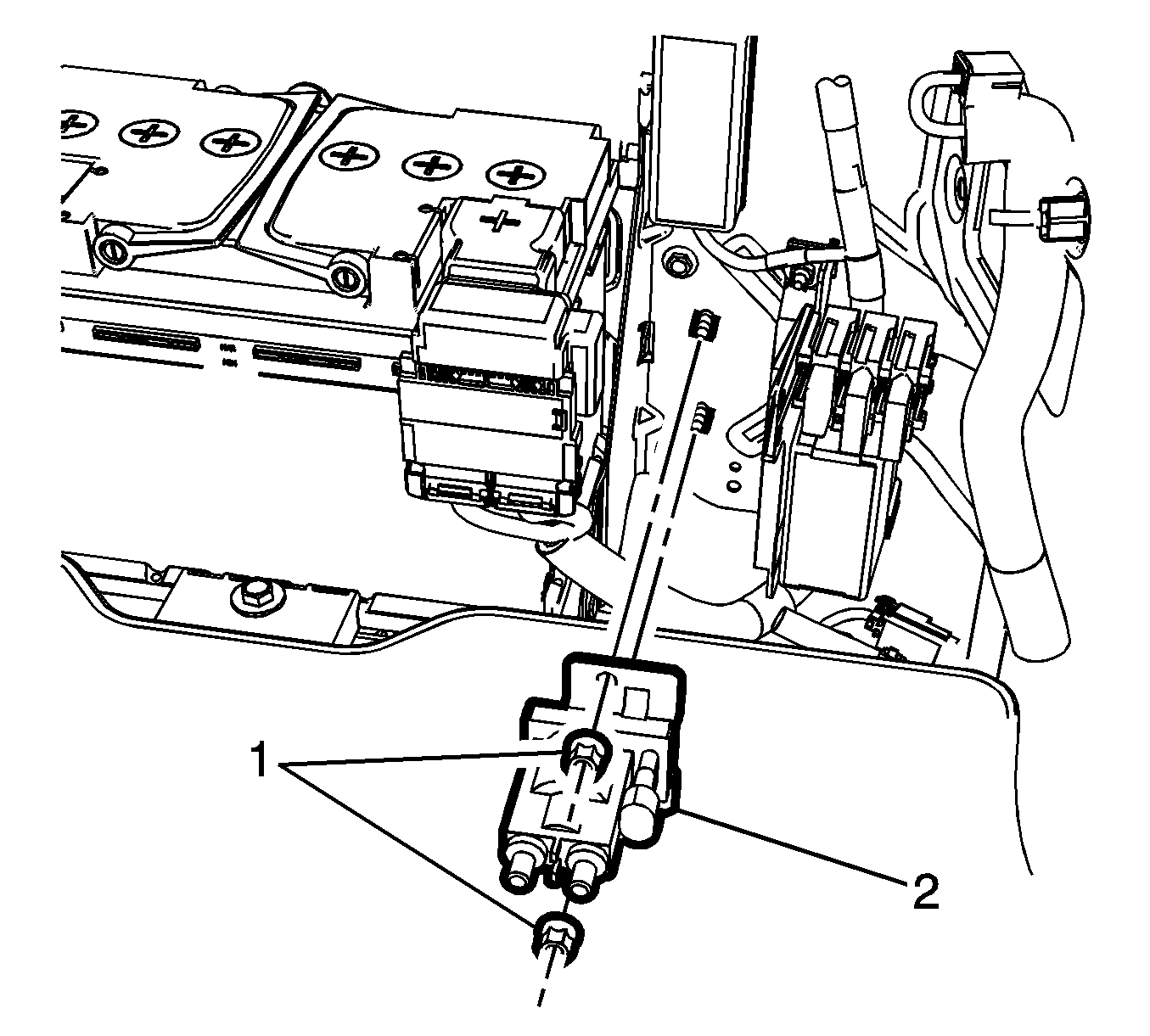 1
2