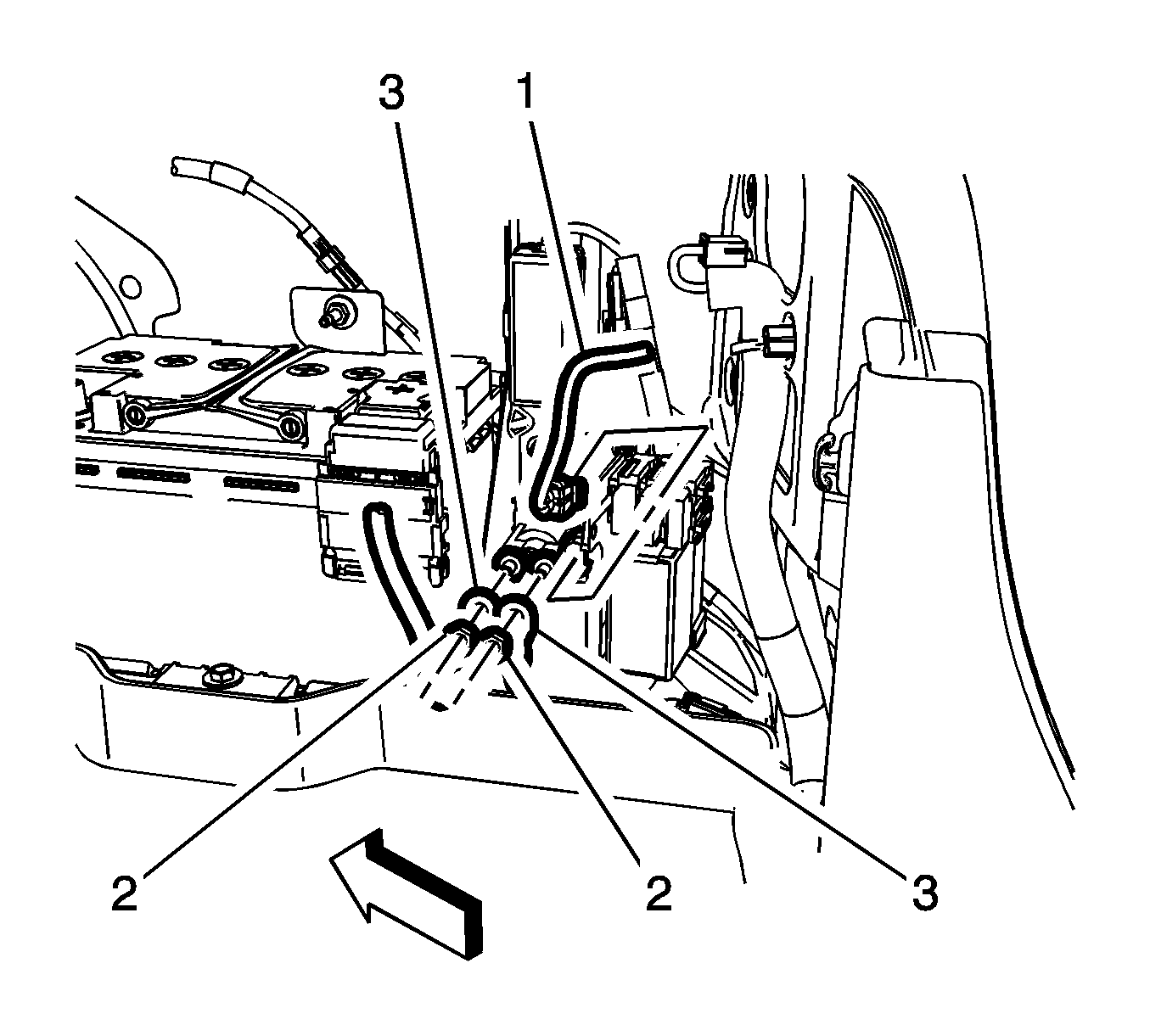 3
1
2
2
3