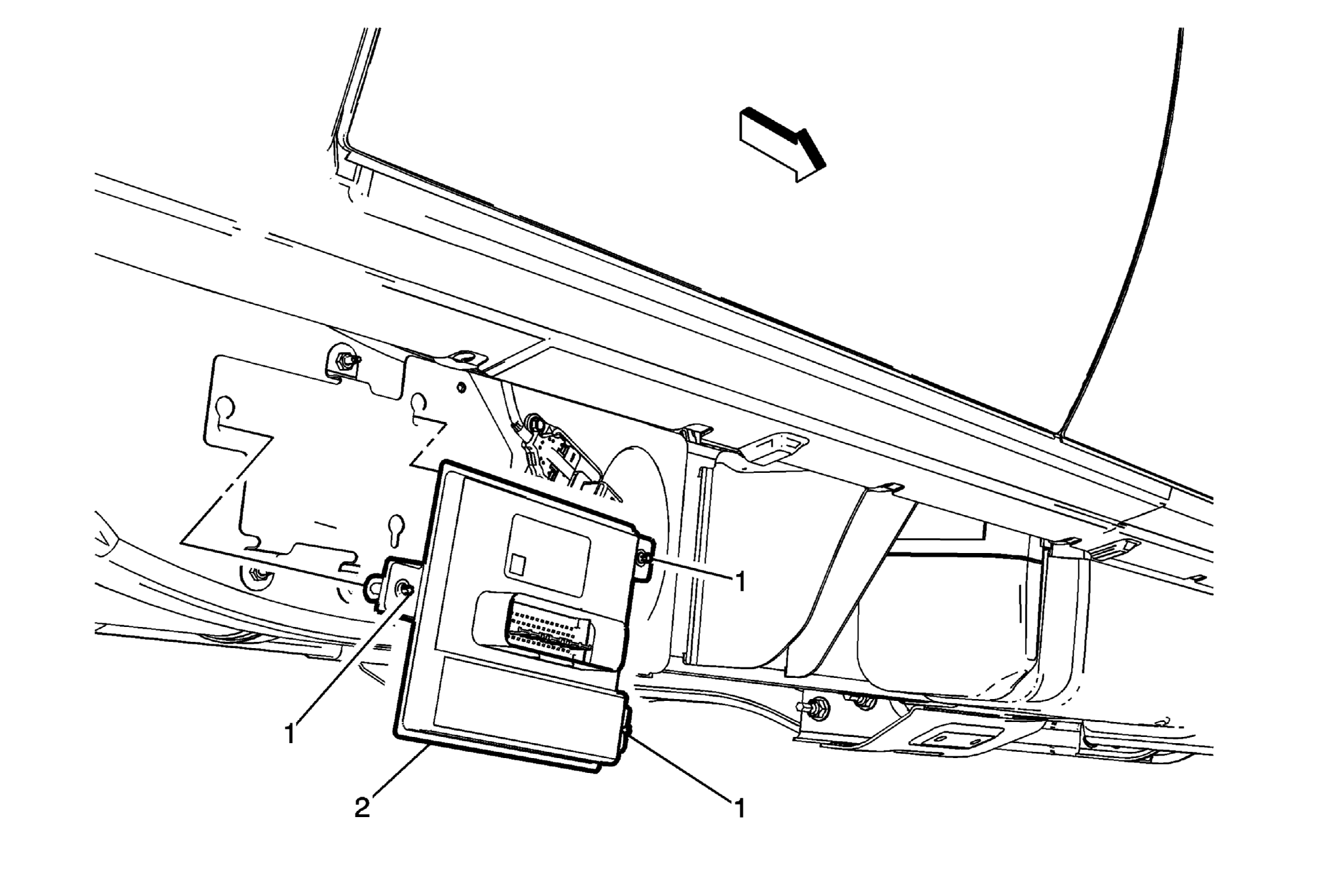 1
1
2
1