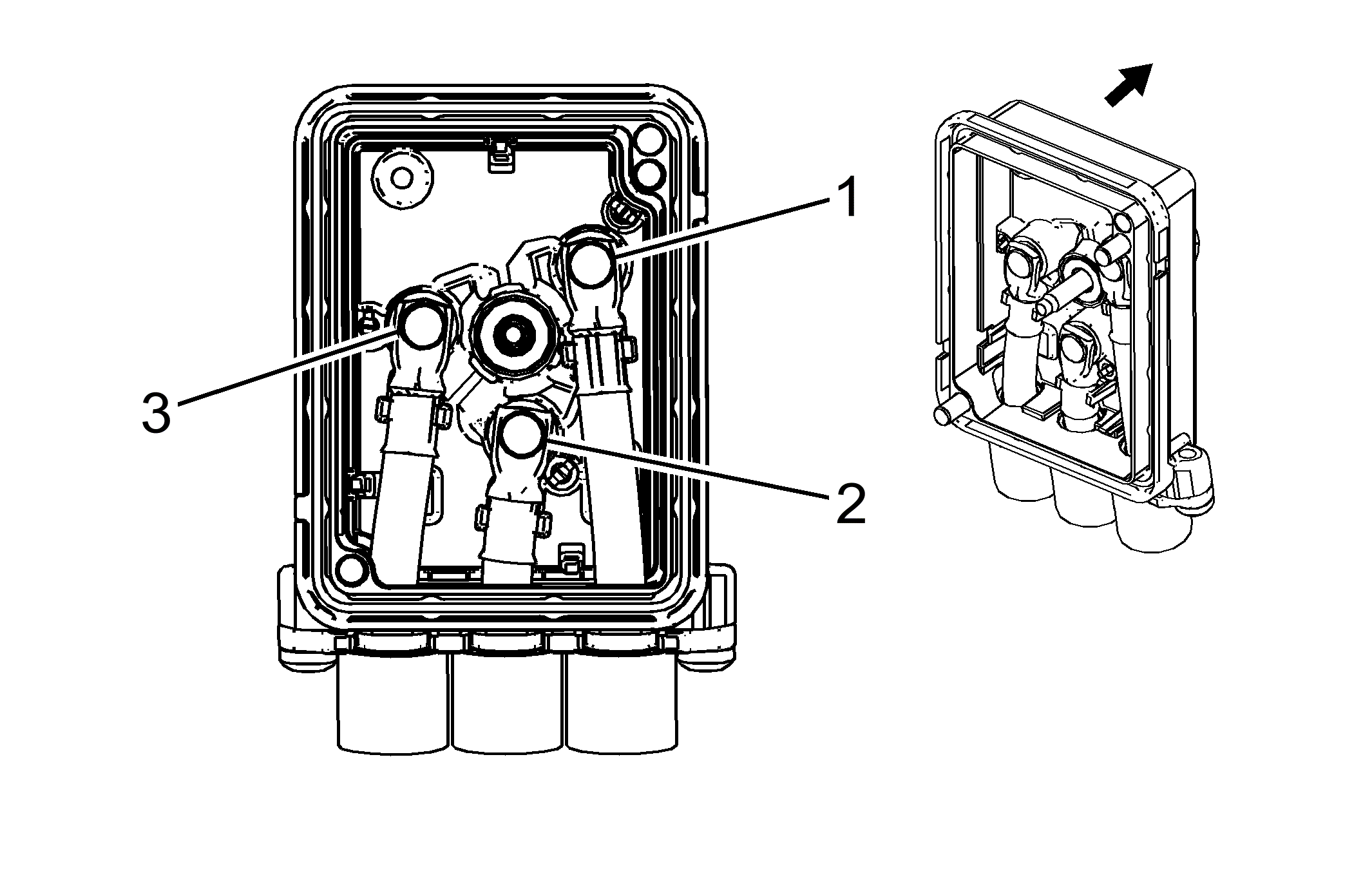 1
3
2