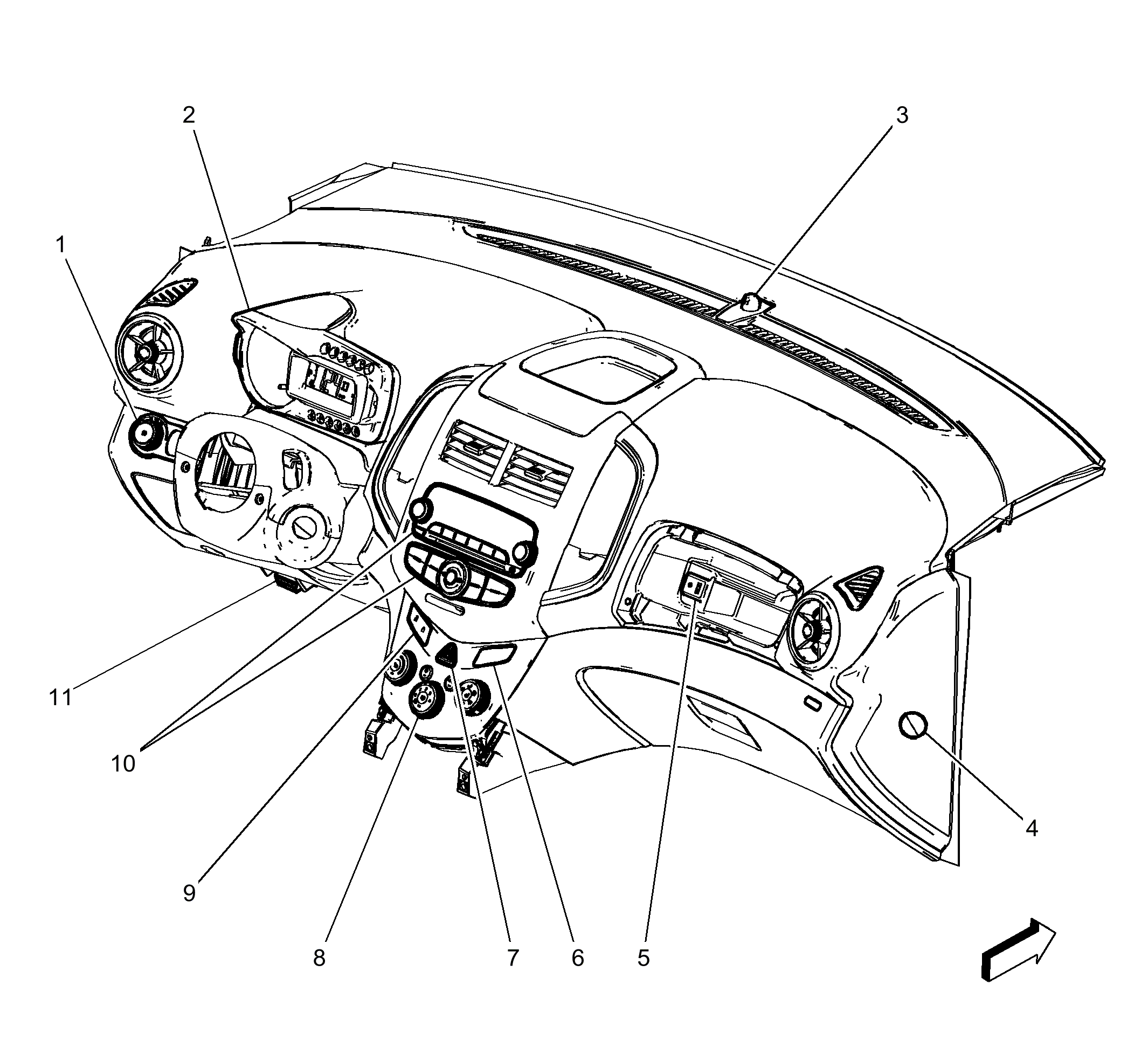 2
3
1
11
10
9
8
7
6
5
4