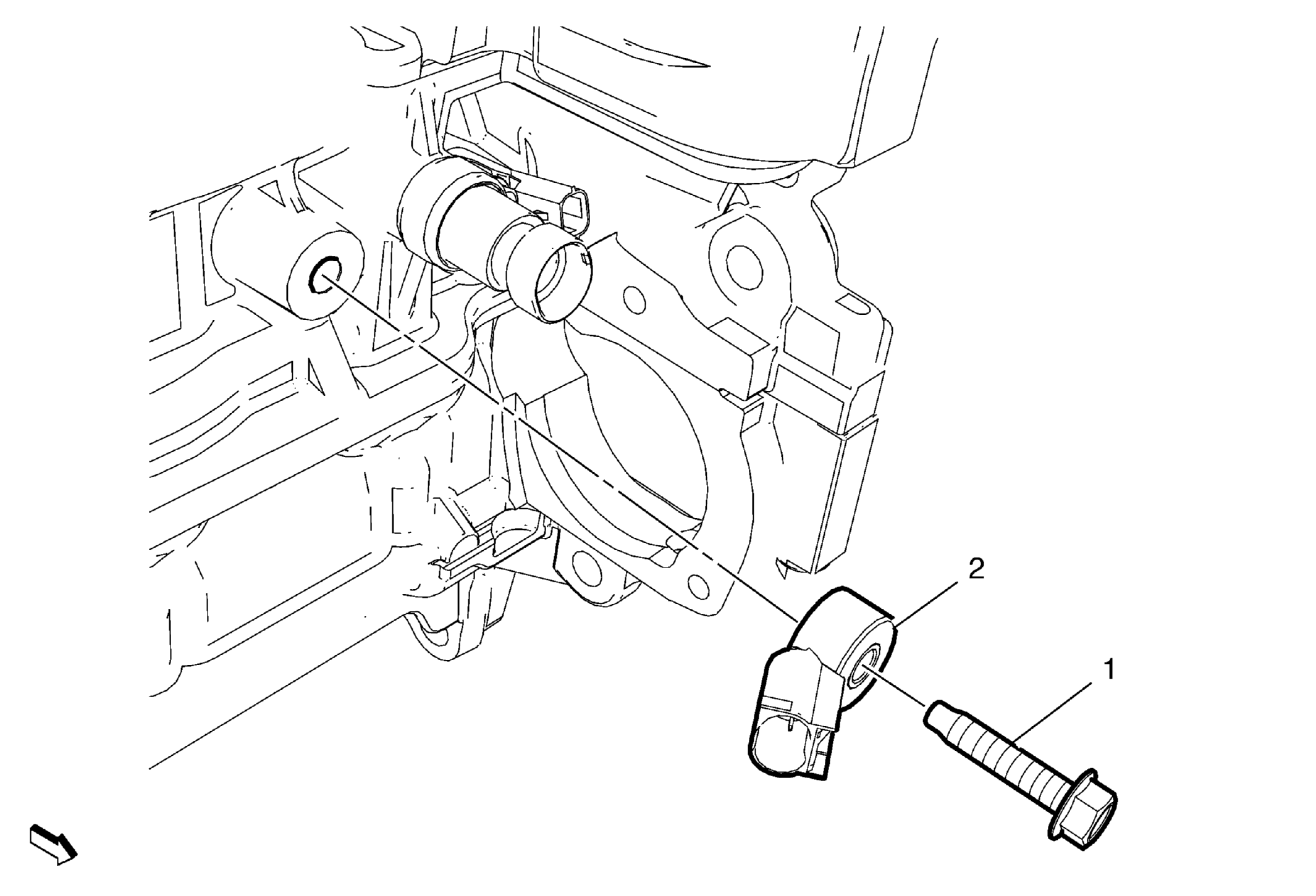 2
1