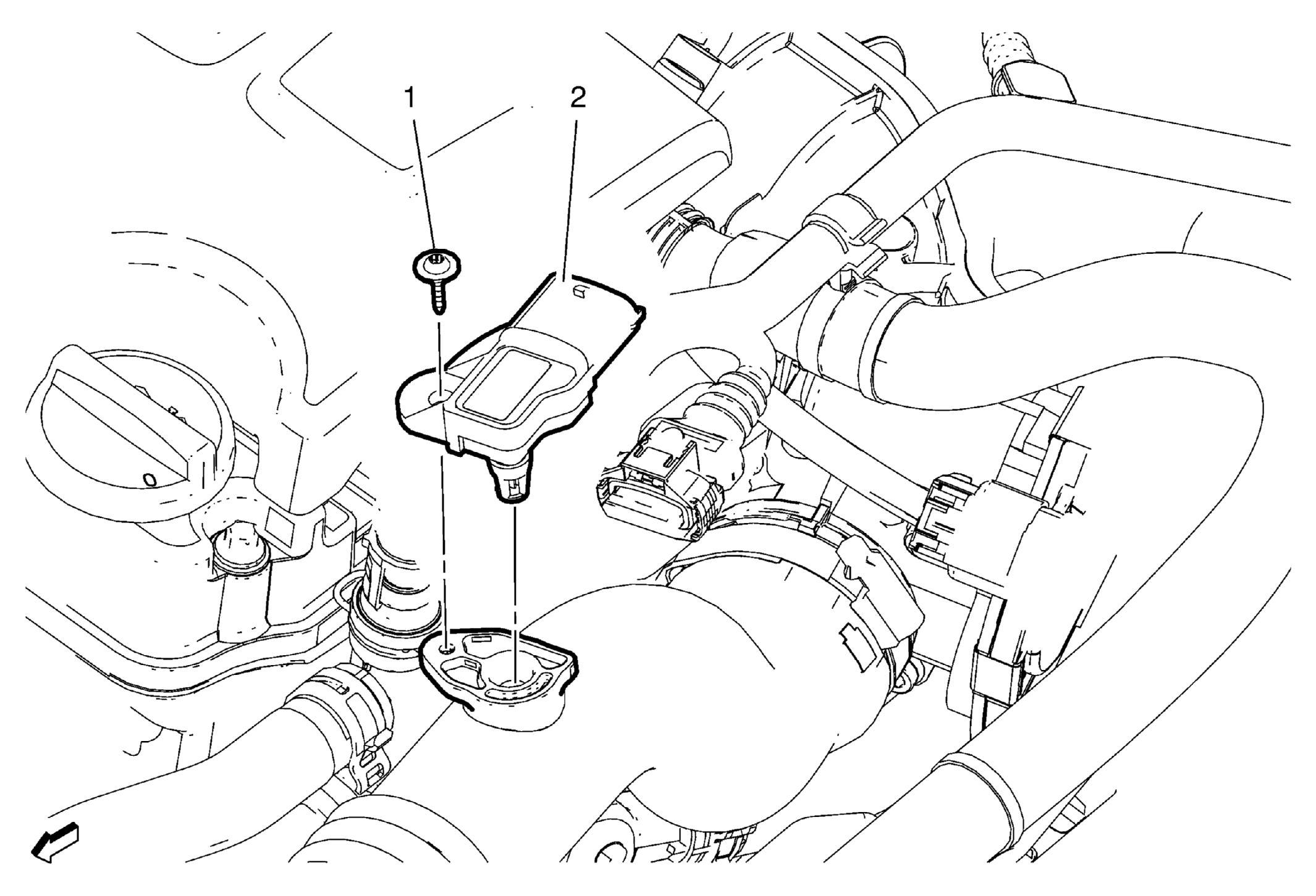 1

2