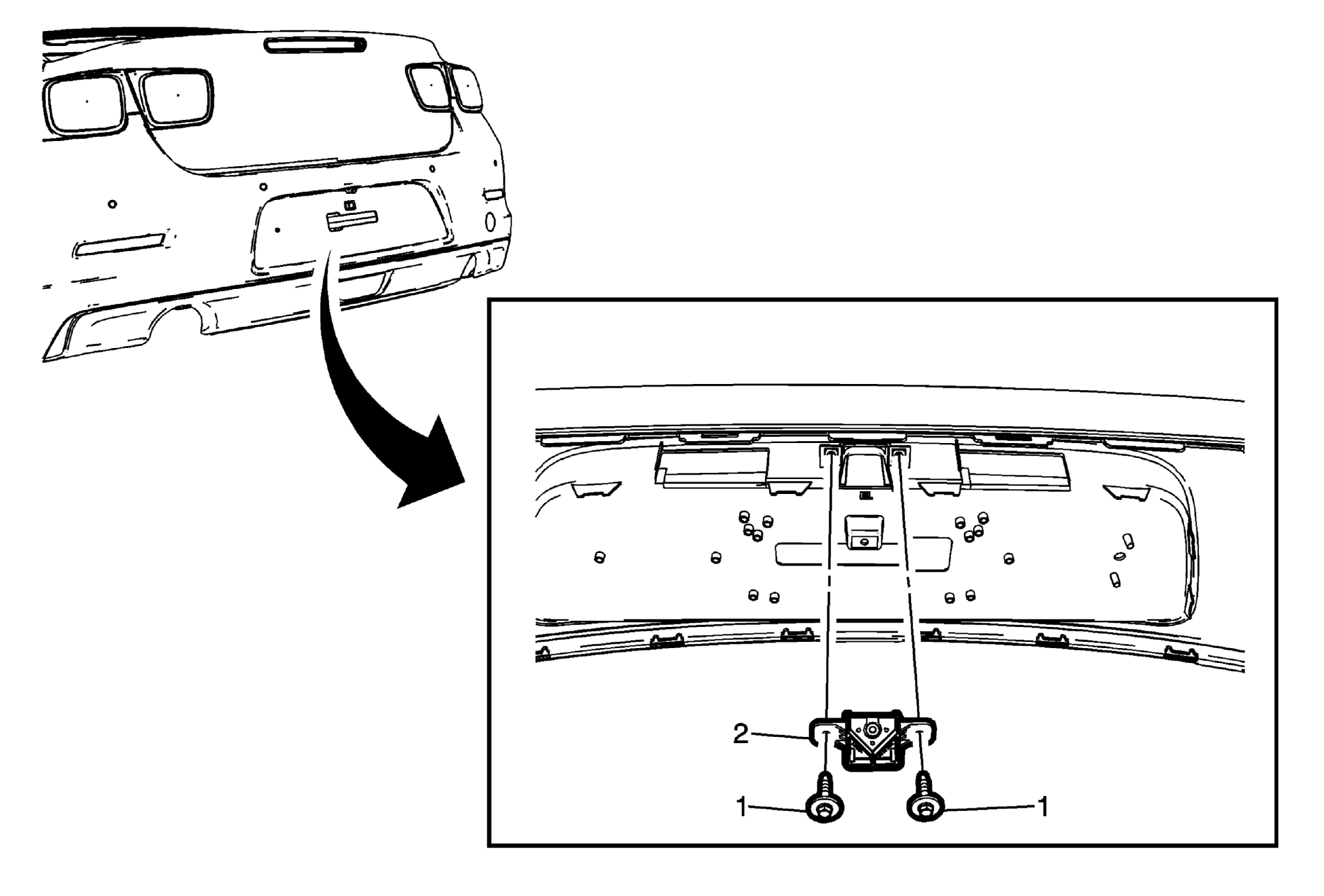 2
1
1