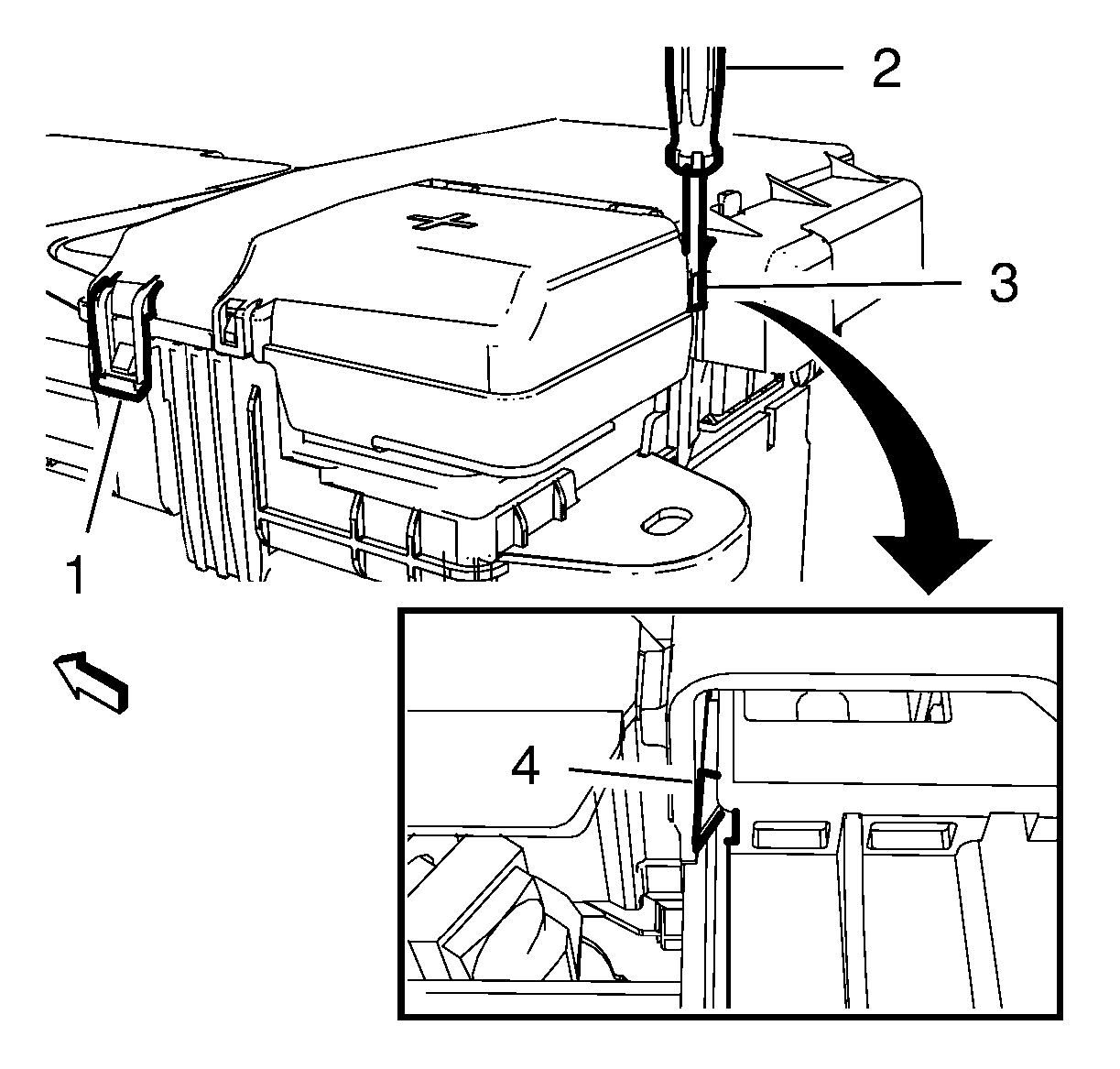 2
3
1
4