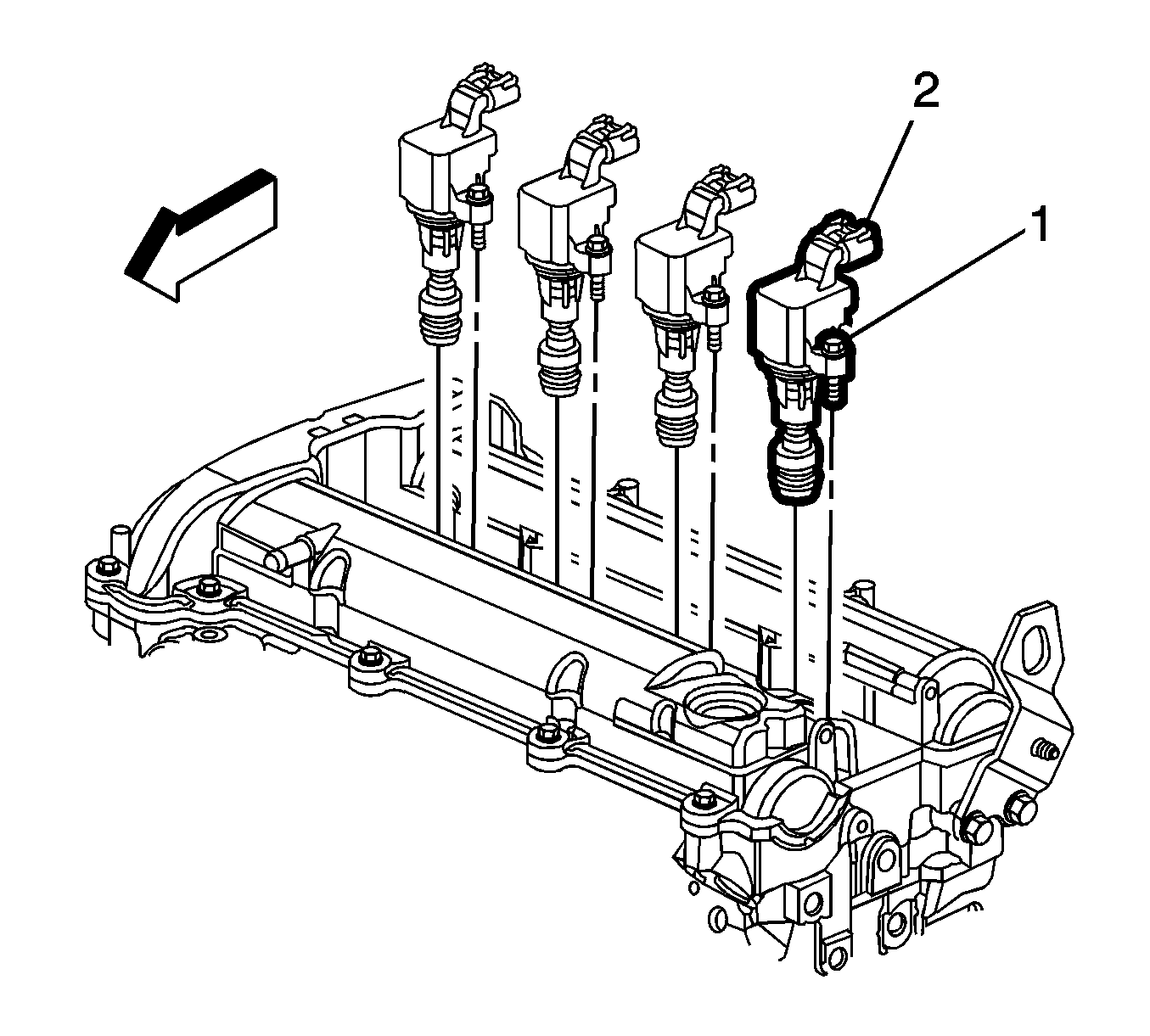 2
1