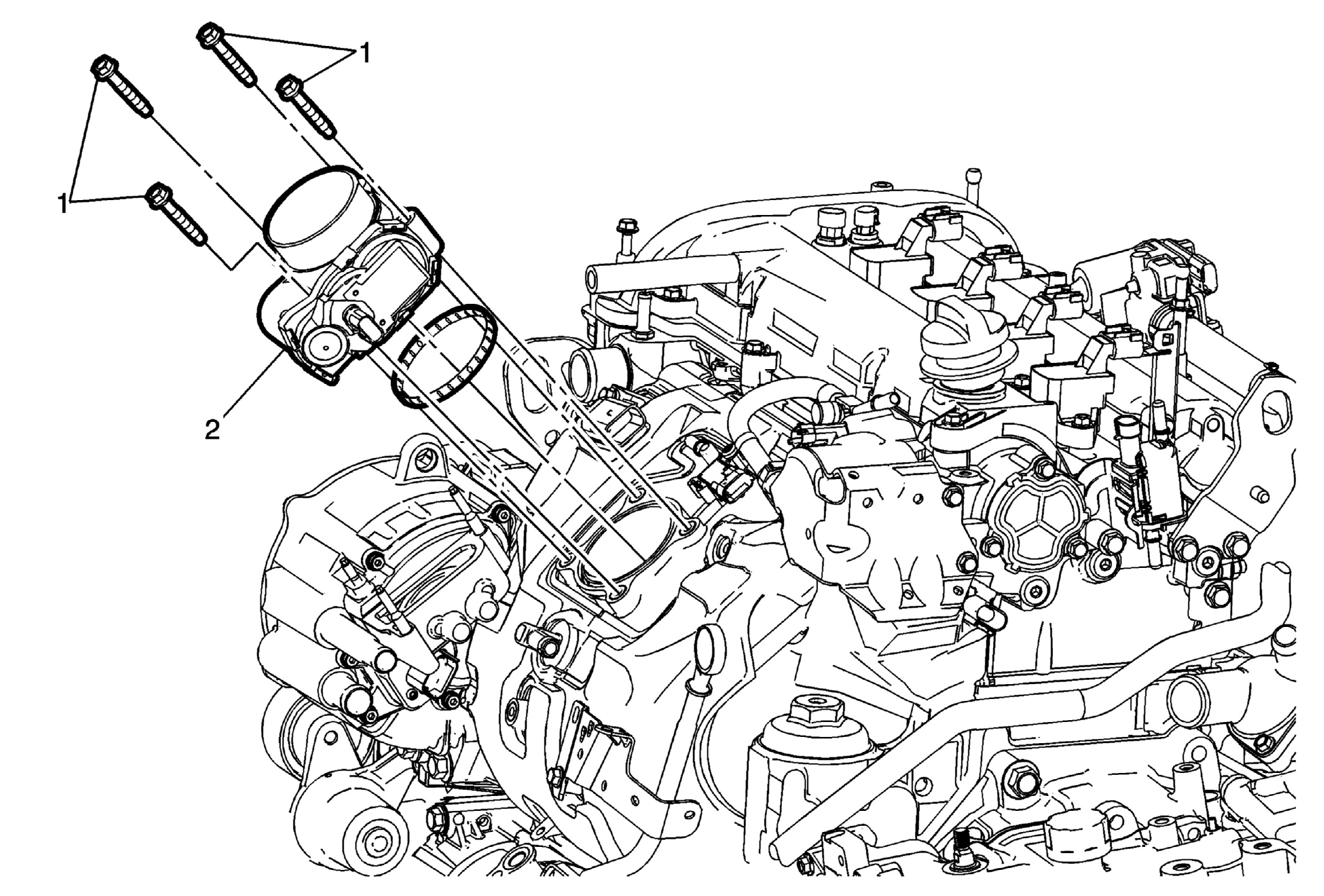 1

1

2