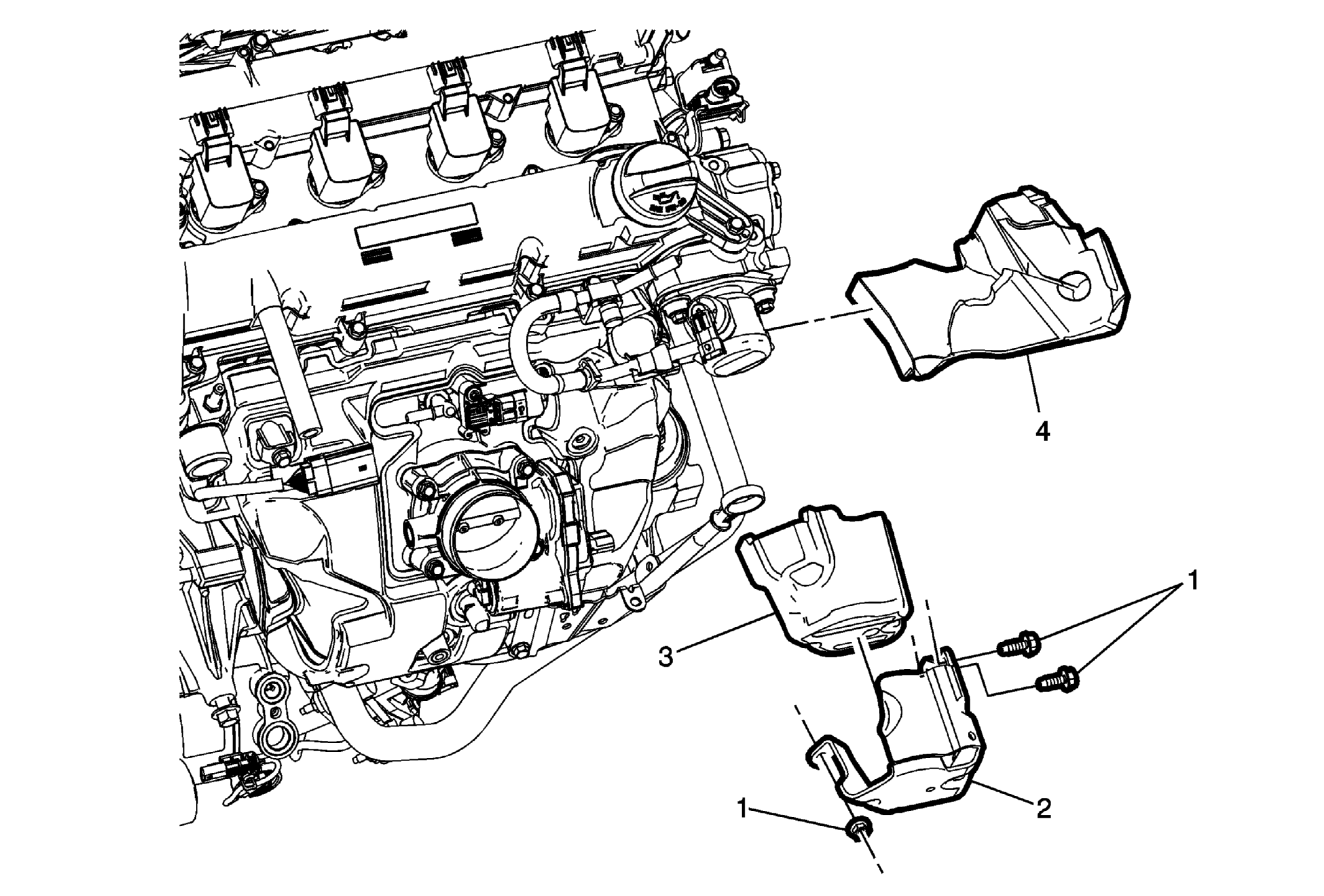 4
1
3
2
1