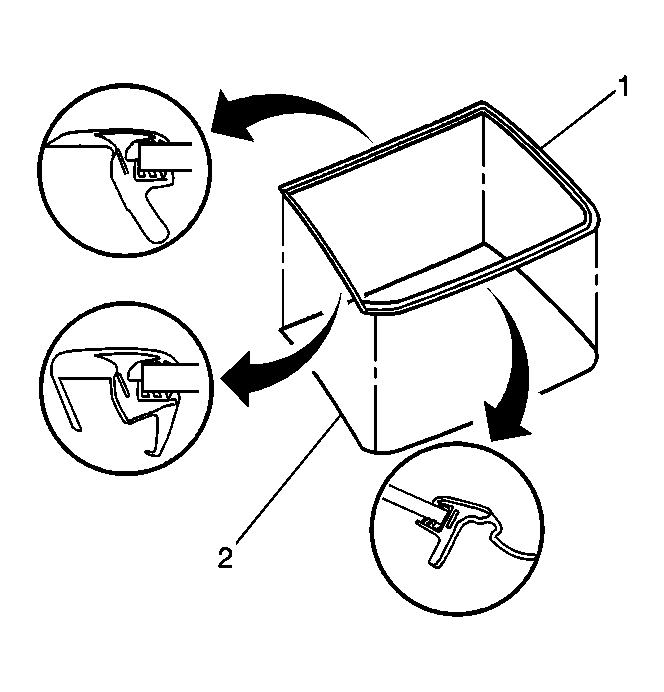 1

2