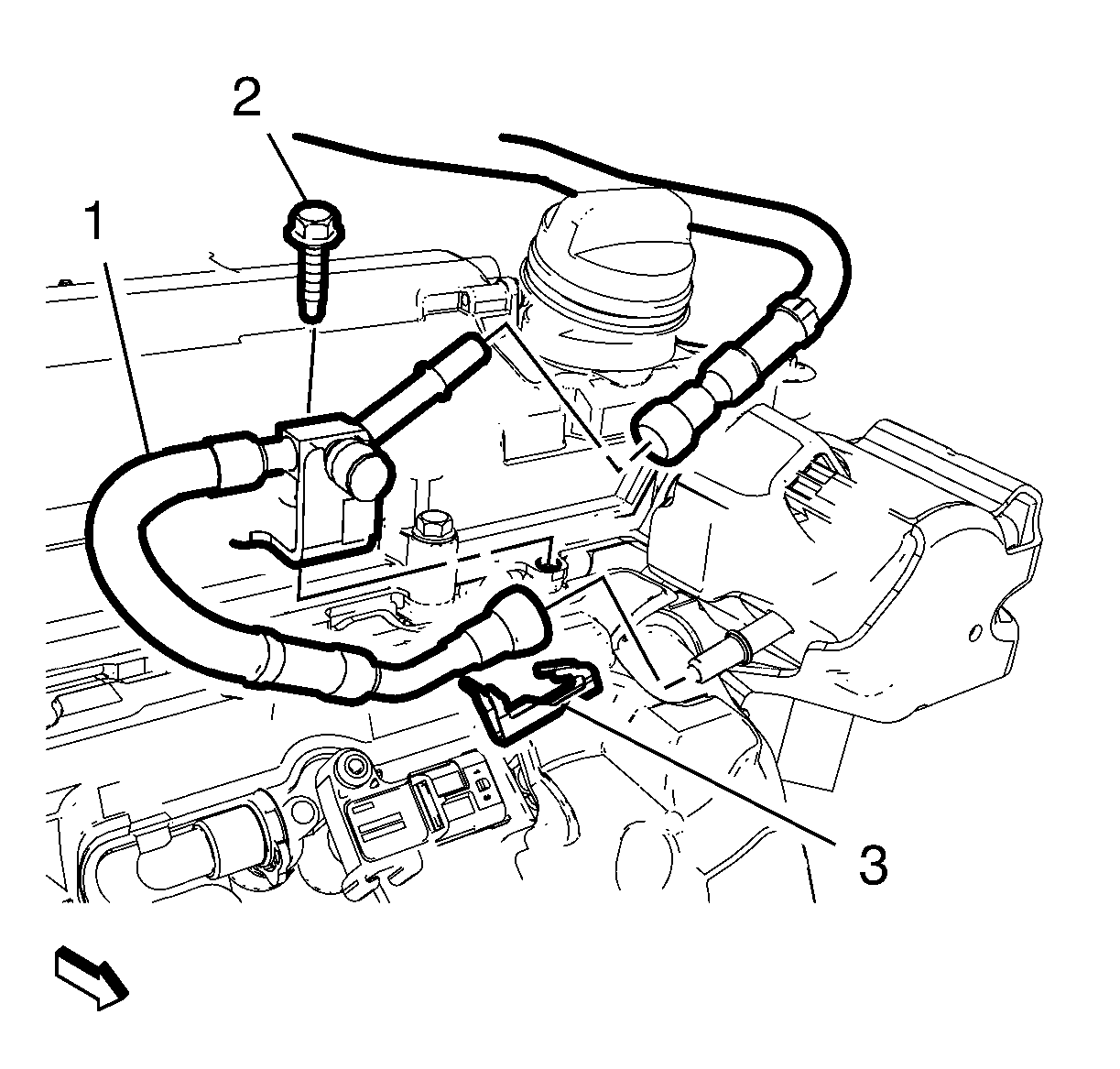 2
1
3