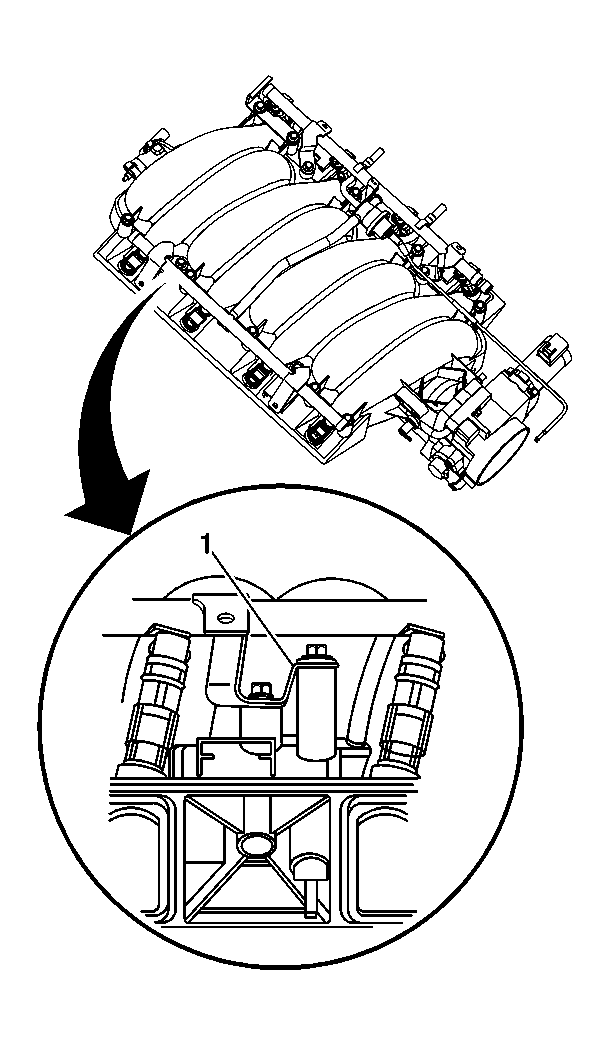 1